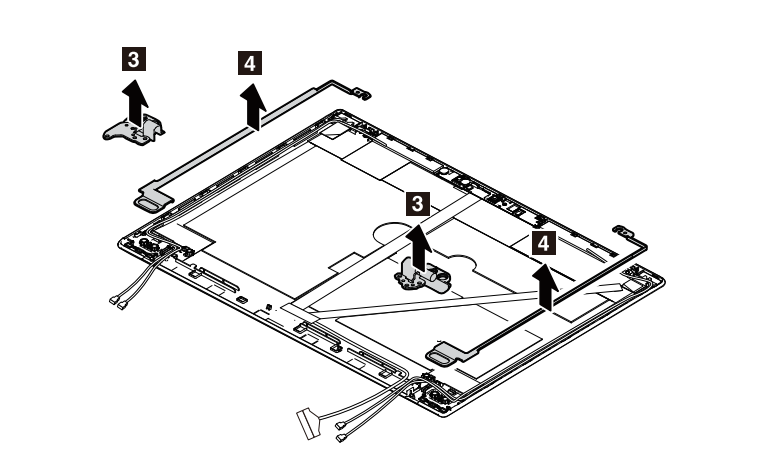 3
4
3
4