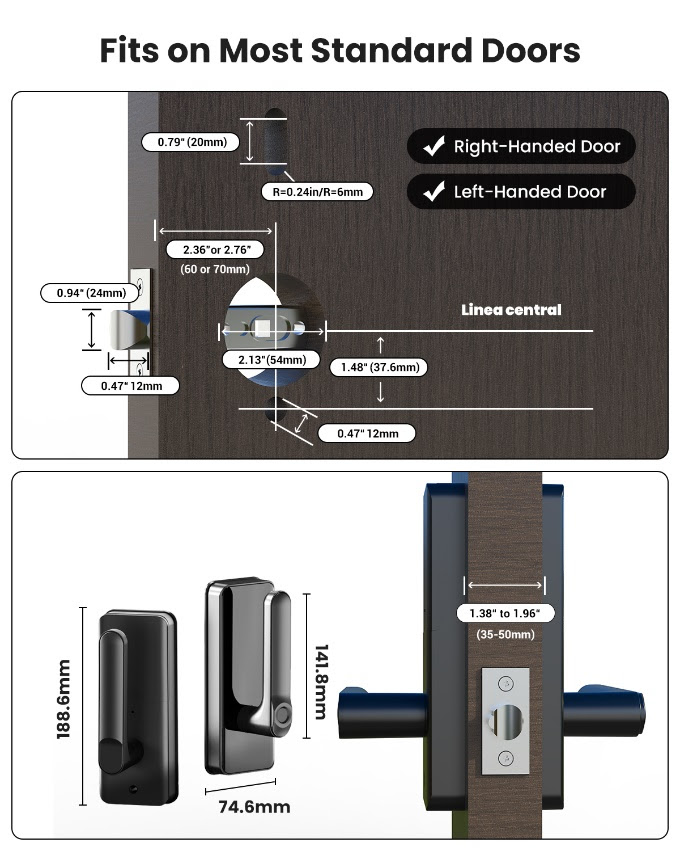 Fits on Most Standard Doors

0.79" (20mm)

R=0.24in/R=6mm

Right-Handed Door

Left-Handed Door

2.36"or 2.76"
(60 or 70mm)

0.94" (24mm)

Linea central

2.13"(54mm)

1.48" (37.6mm)

0.47" 12mm

0.47" 12mm

188.6mm

141.8mm

74.6mm

1.38" to 1.96"
(35-50mm)