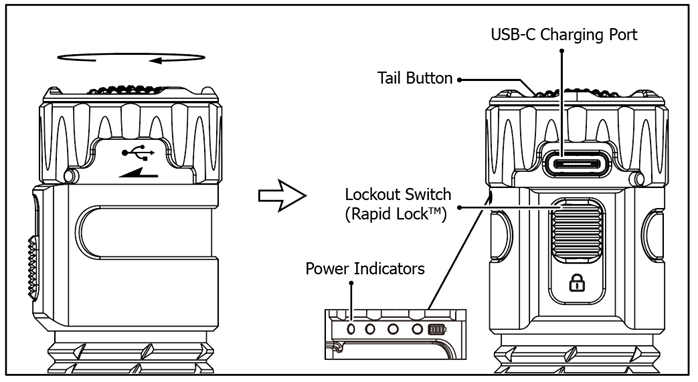 USB-C Charging Port

Tail Button

Lockout Switch
(Rapid Lock™)

Power Indicators