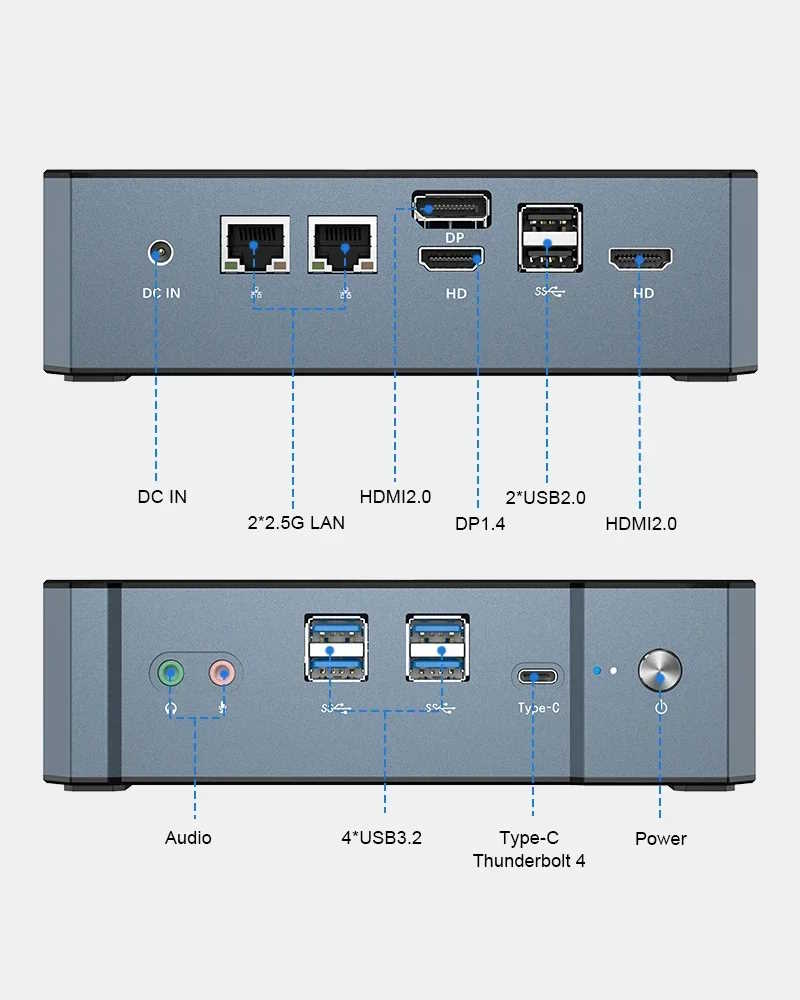 DC IN

DP

HD

HD

DC IN

2*2.5G LAN

HDMI2.0

DP1.4

2*USB2.0

HDMI2.0

Type-C

Audio

4*USB3.2

Type-C
Thunderbolt 4

Power