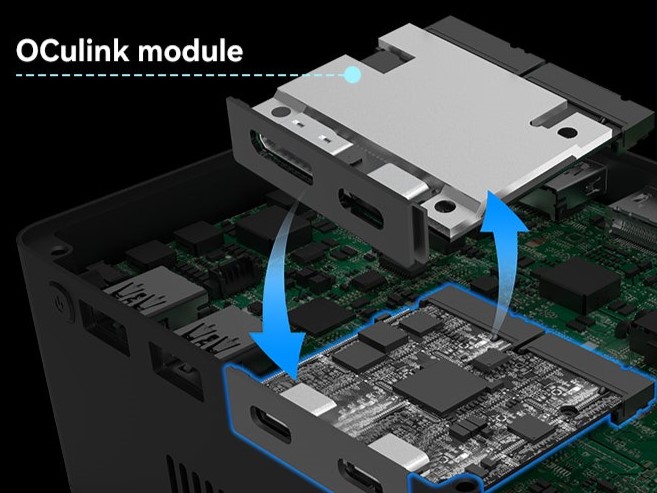 OCulink module