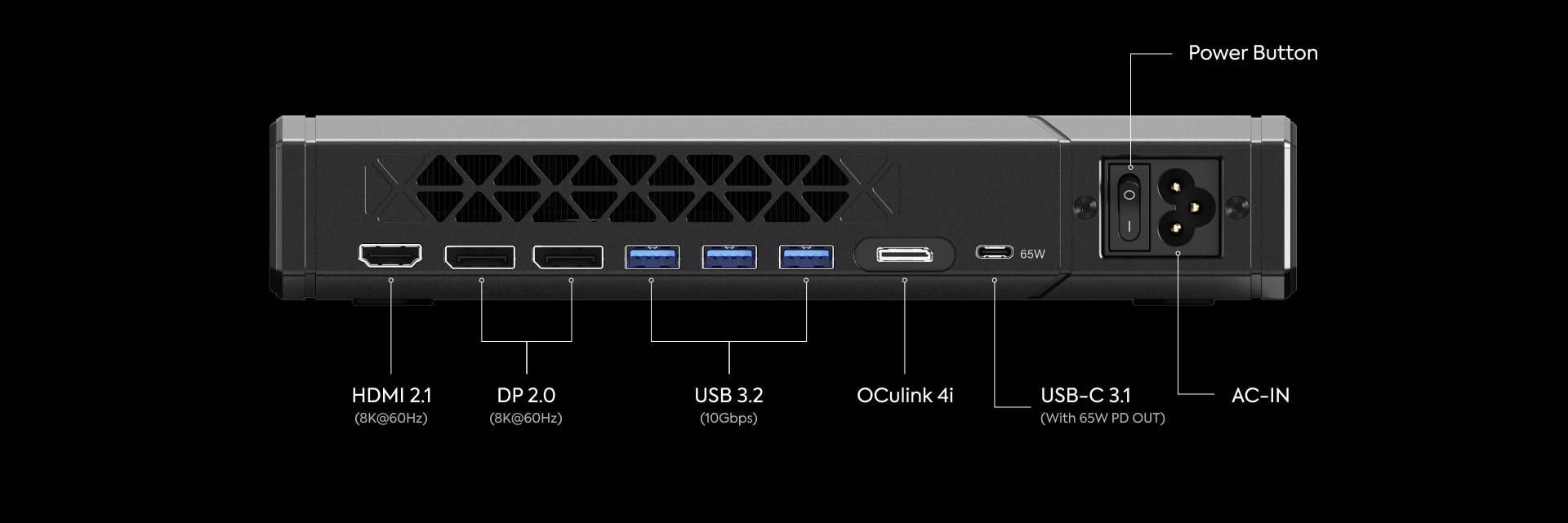 Power Button

65W

HDMI 2.1
(8K@60Hz)

DP 2.0
(8K@60Hz)

USB 3.2
(10Gbps)

OCulink 4i

USB-C 3.1
(With 65W PD OUT)

AC-IN