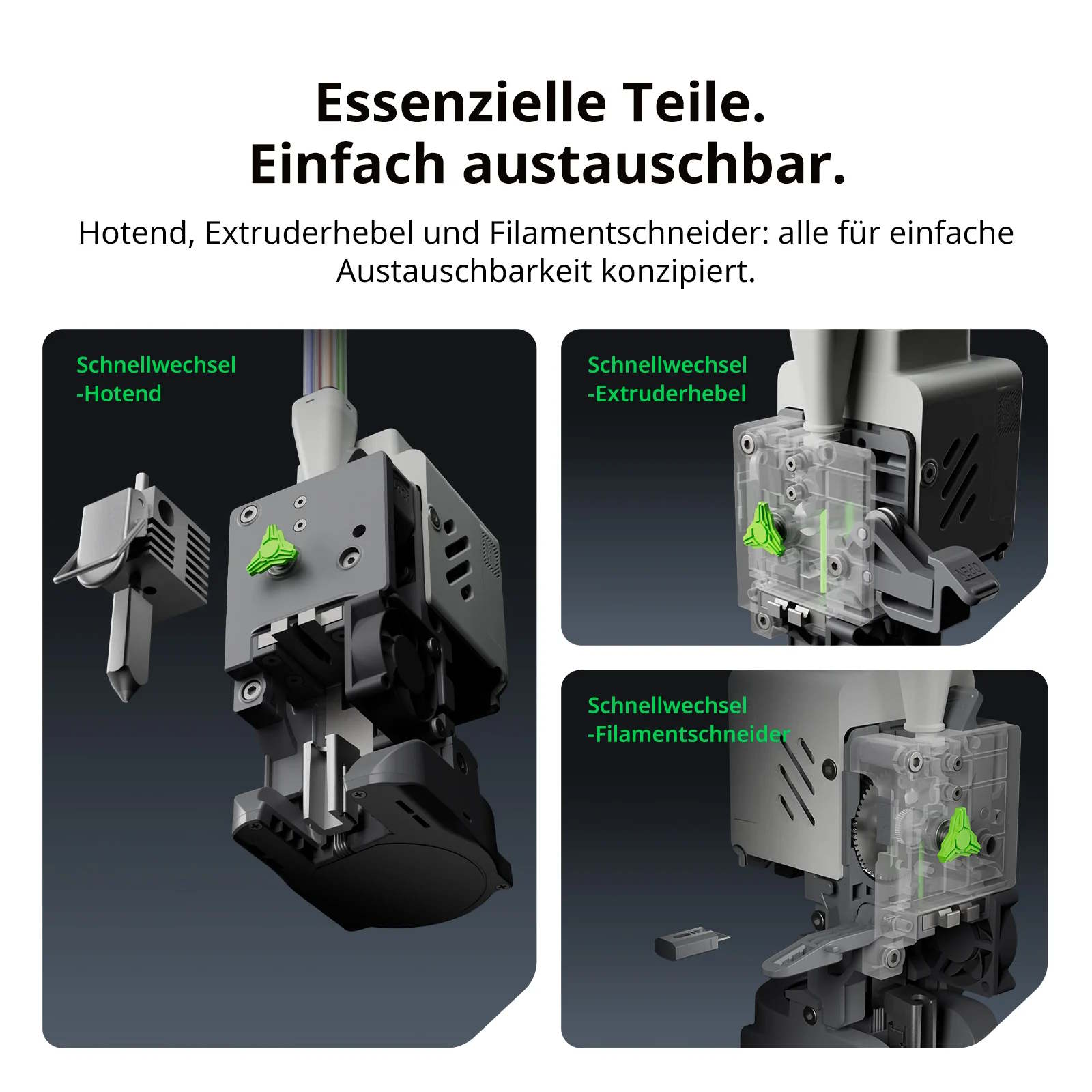 Essenzielle Teile.
Einfach austauschbar.

Hotend, Extruderhebel und Filamentschneider: alle für einfache Austauschbarkeit konzipiert.

Schnellwechsel
-Hotend

Schnellwechsel
-Extruderhebel

Schnellwechsel
-Filamentschneider