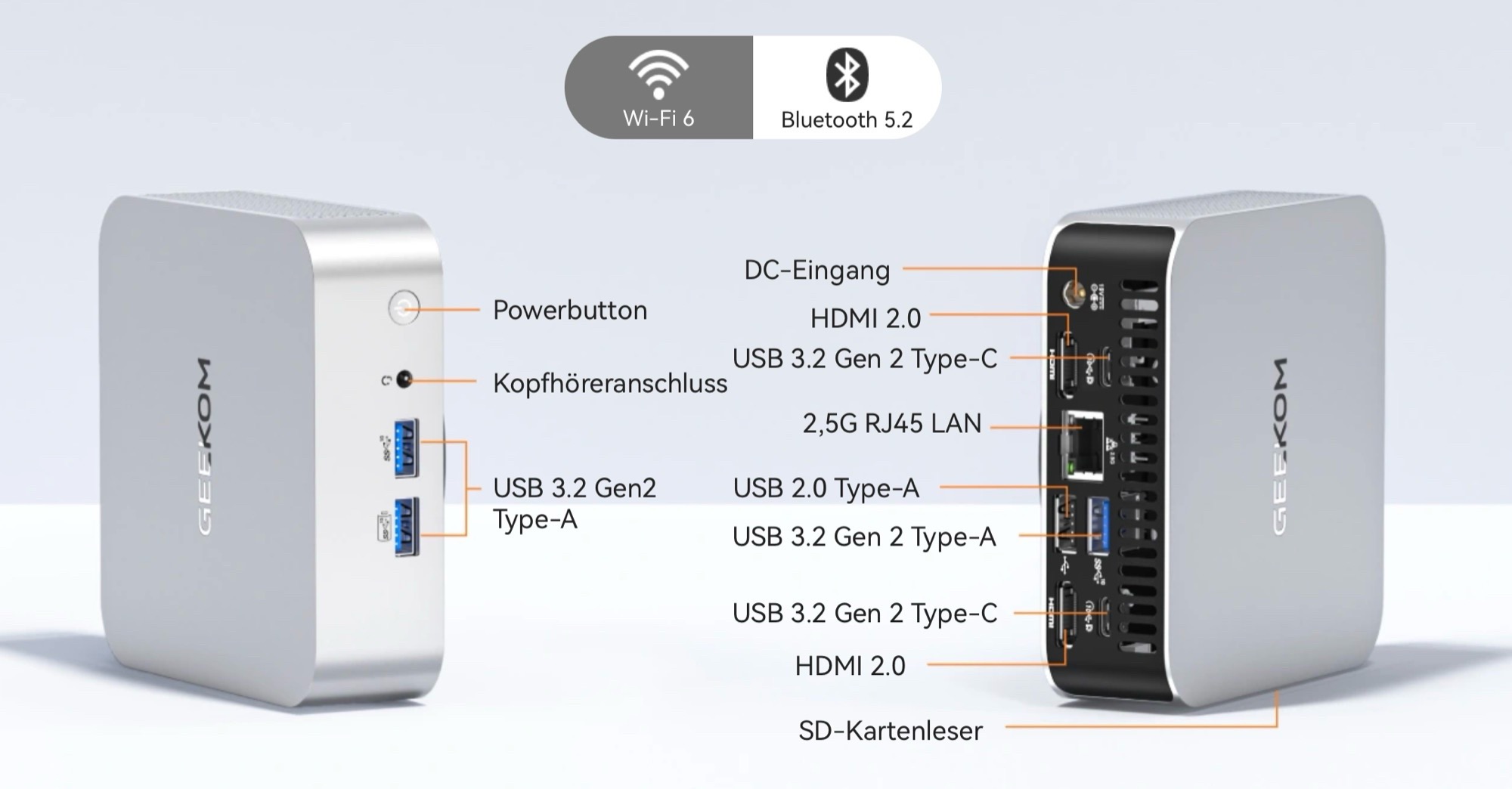 Wi-Fi 6

Bluetooth 5.2

GEEKOM

Powerbutton

Kopfhöreranschluss

USB 3.2 Gen2 Type-A

DC-Eingang

HDMI 2.0

USB 3.2 Gen 2 Type-C

2,5G RJ45 LAN

USB 2.0 Type-A

USB 3.2 Gen 2 Type-A

USB 3.2 Gen 2 Type-C

HDMI 2.0

SD-Kartenleser

GEEKOM