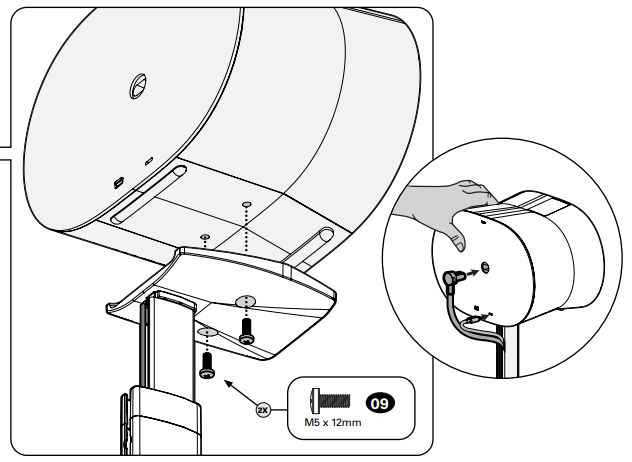 2X

09

M5 x 12mm