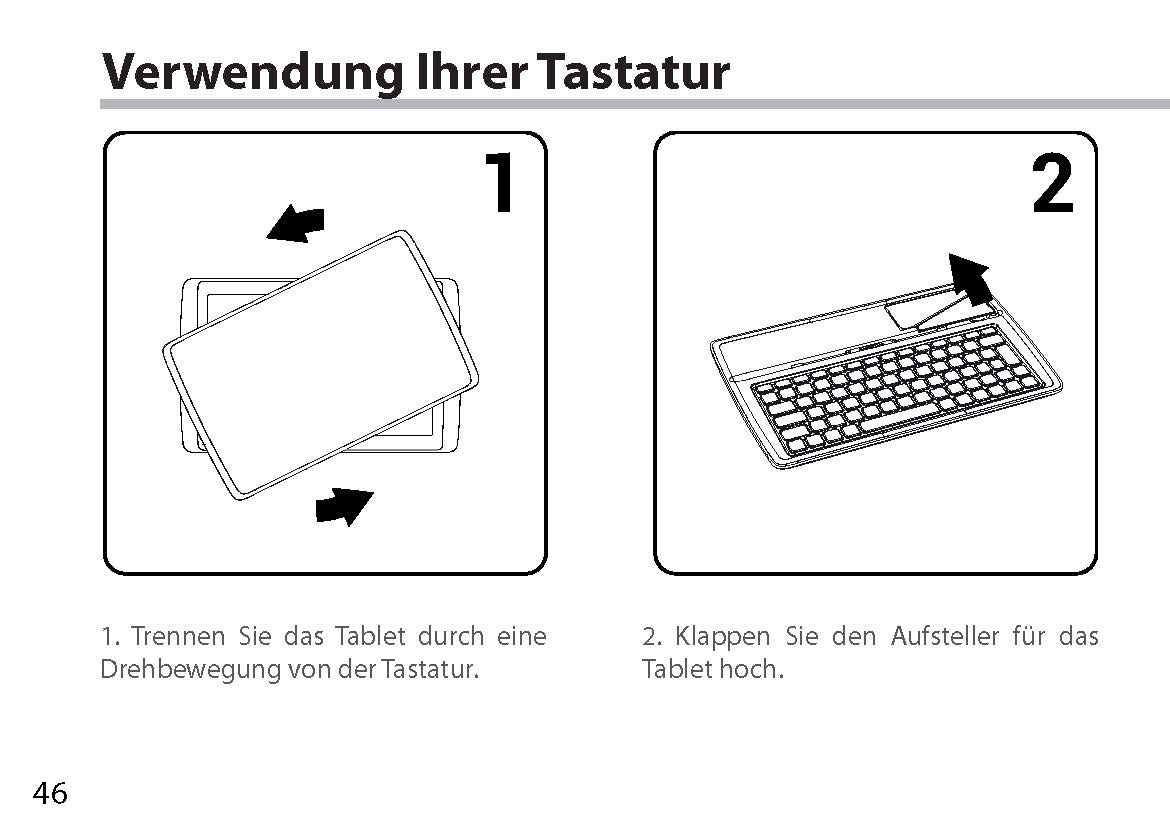 Verwendung Ihrer Tastatur

1

2

1. Trennen Sie das Tablet durch eine Drehbewegung von der Tastatur.

2. Klappen Sie den Aufsteller für das Tablet hoch.

46