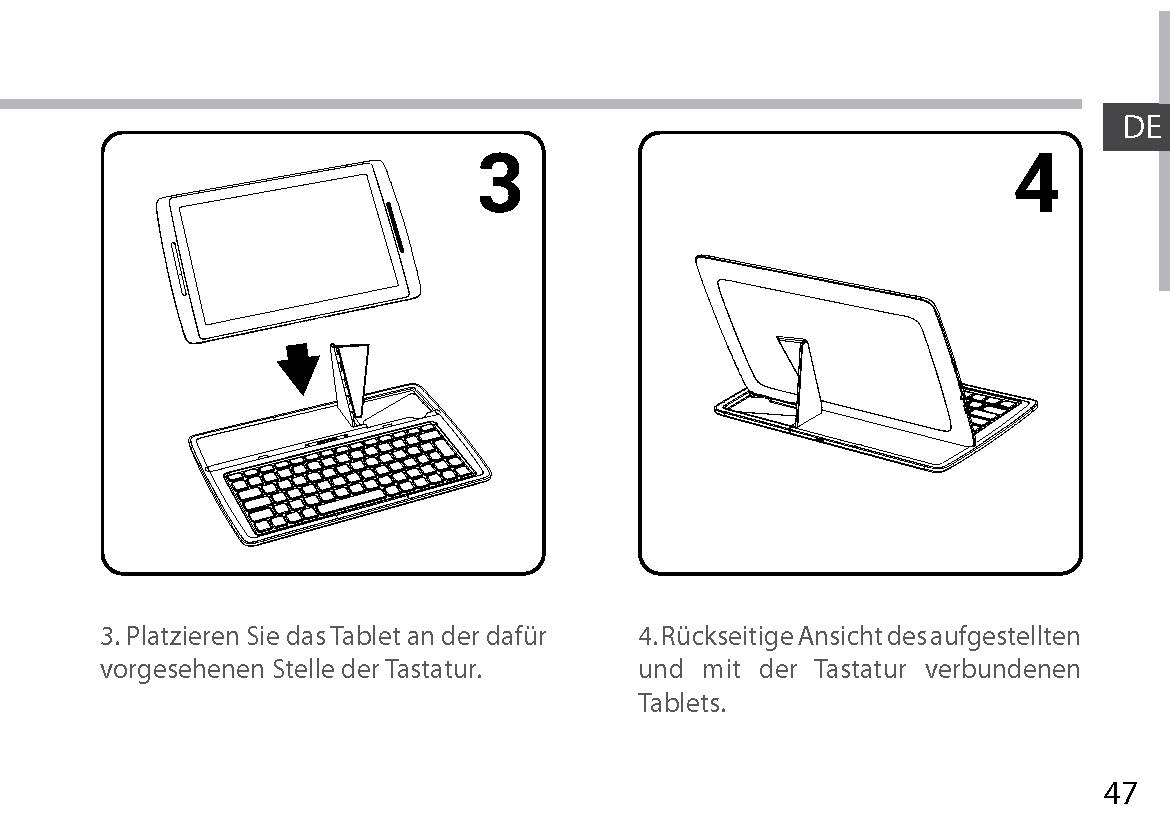 DE

3

4

3. Platzieren Sie das Tablet an der dafür vorgesehenen Stelle der Tastatur.

4. Rückseitige Ansicht des aufgestellten und mit der Tastatur verbundenen Tablets.

47