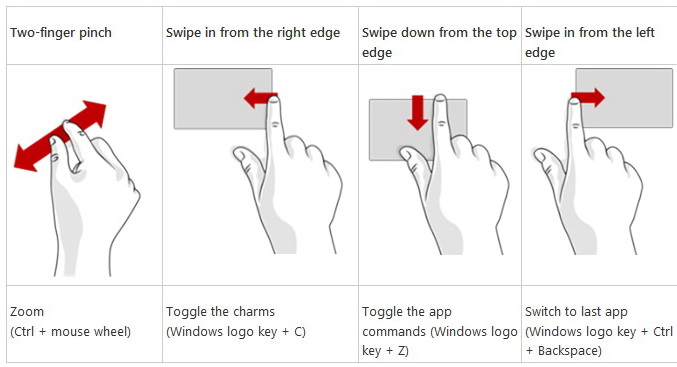 | Two-finger pinch | Swipe in from the right edge | Swipe down from the top edge | Swipe in from the left edge |
|---|---|---|---|
| | | | |
| Zoom (Ctrl + mouse wheel) | Toggle the charms (Windows logo key + C) | Toggle the app commands (Windows logo key + Z) | Switch to last app (Windows logo key + Ctrl + Backspace) |