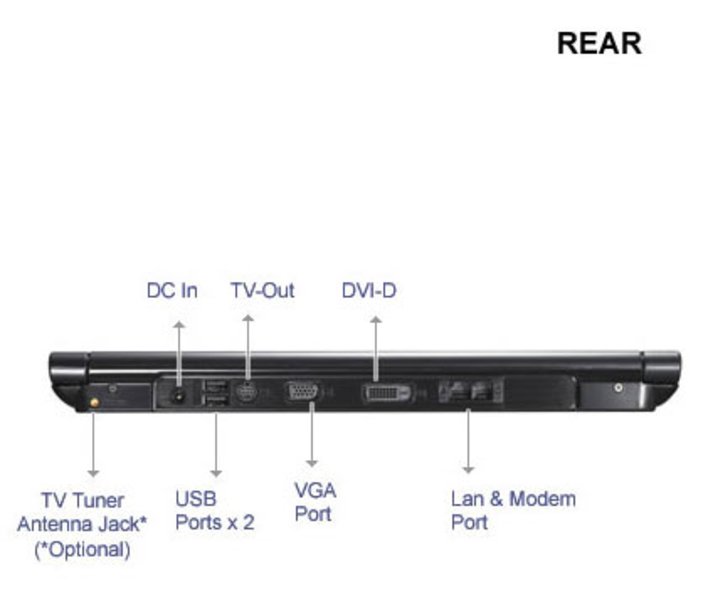 REAR

DC In

TV-Out

DVI-D

TV Tuner Antenna Jack* (*Optional)

USB Ports x 2

VGA Port

Lan & Modem Port