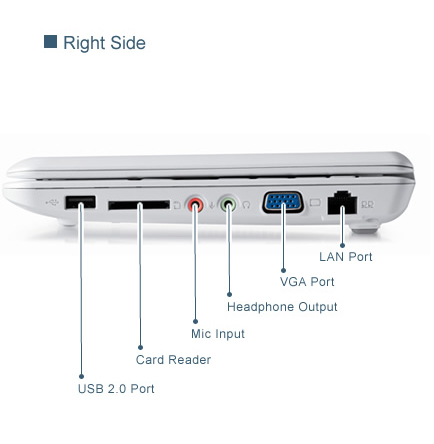 Right Side

LAN Port

VGA Port

Headphone Output

Mic Input

Card Reader

USB 2.0 Port