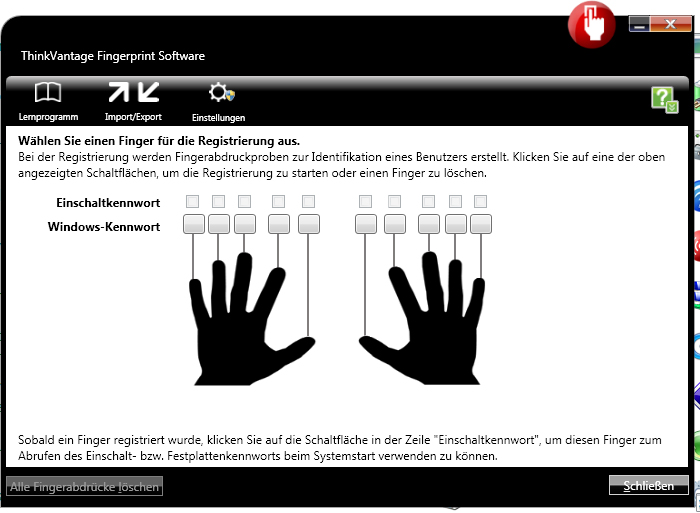 ThinkVantage Fingerprint Software

Lernprogramm
Import/Export
Einstellungen

Wählen Sie einen Finger für die Registrierung aus.
Bei der Registrierung werden Fingerabdruckproben zur Identifikation eines Benutzers erstellt. Klicken Sie auf eine der oben angezeigten Schaltflächen, um die Registrierung zu starten oder einen Finger zu löschen.

Einschaltkennwort
Windows-Kennwort

Sobald ein Finger registriert wurde, klicken Sie auf die Schaltfläche in der Zeile "Einschaltkennwort", um diesen Finger zum Abrufen des Einschalt- bzw. Festplattenkennworts beim Systemstart verwenden zu können.

Alle Fingerabdrücke löschen
Schließen