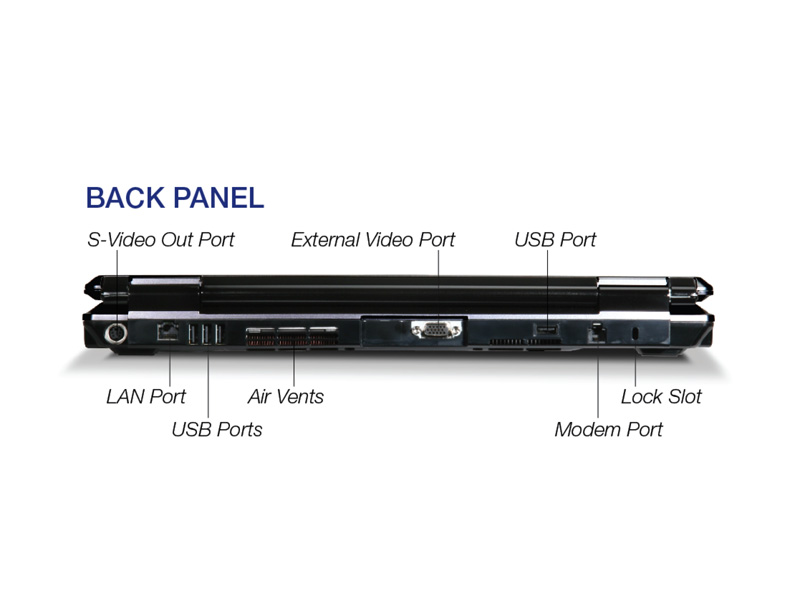 BACK PANEL

S-Video Out Port

External Video Port

USB Port

LAN Port

USB Ports

Air Vents

Lock Slot

Modem Port