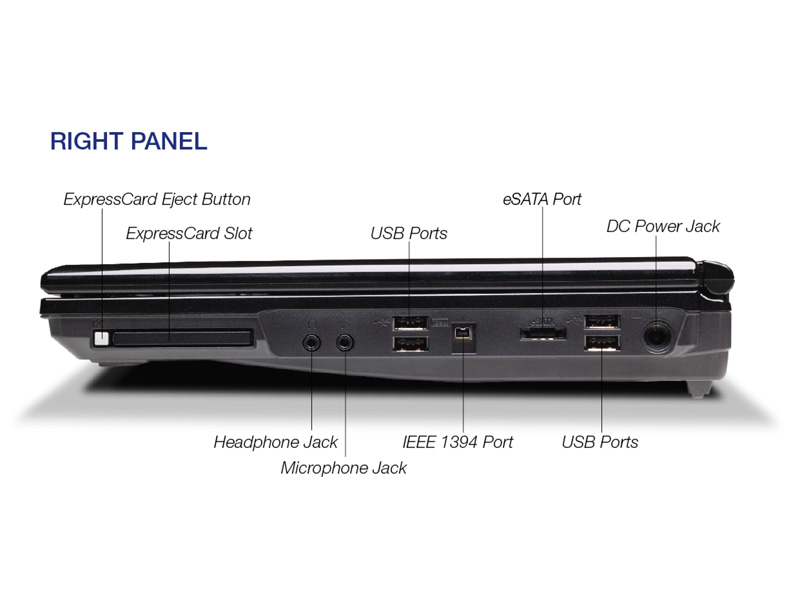 RIGHT PANEL

ExpressCard Eject Button

ExpressCard Slot

USB Ports

eSATA Port

DC Power Jack

Headphone Jack

Microphone Jack

IEEE 1394 Port

USB Ports