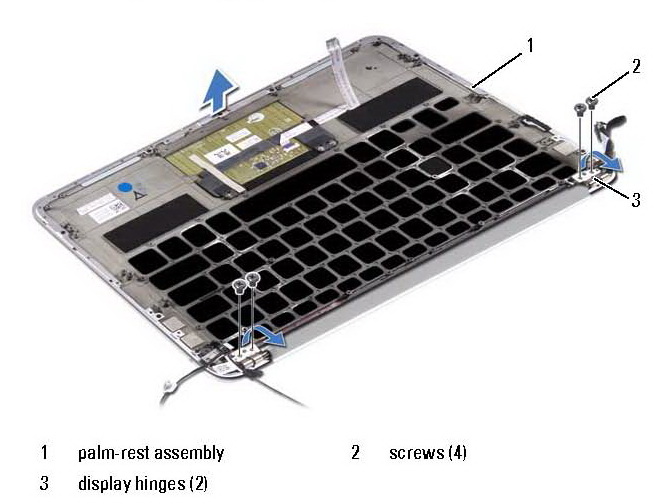 1

2

3

| 1 | palm-rest assembly | 2 | screws (4) |
|---|---|---|---|
| 3 | display hinges (2) | | |