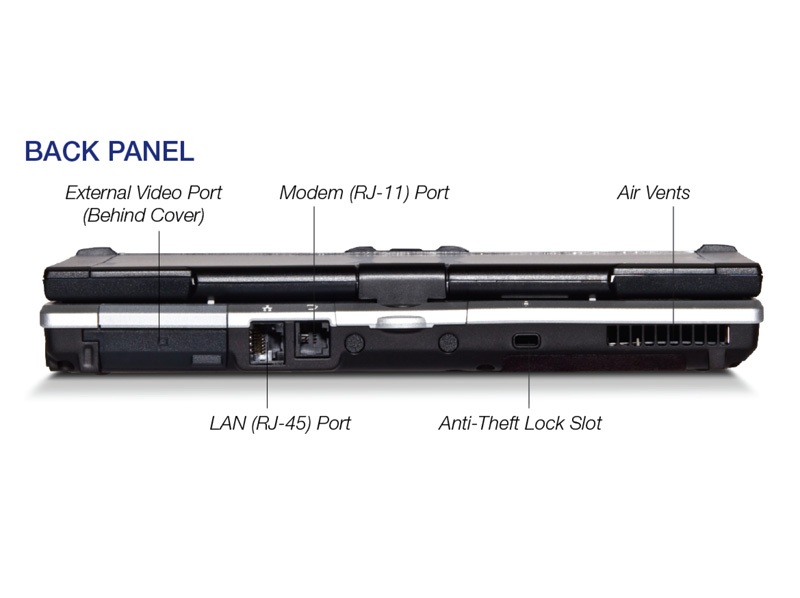 BACK PANEL

External Video Port (Behind Cover)

Modem (RJ-11) Port

Air Vents

LAN (RJ-45) Port

Anti-Theft Lock Slot