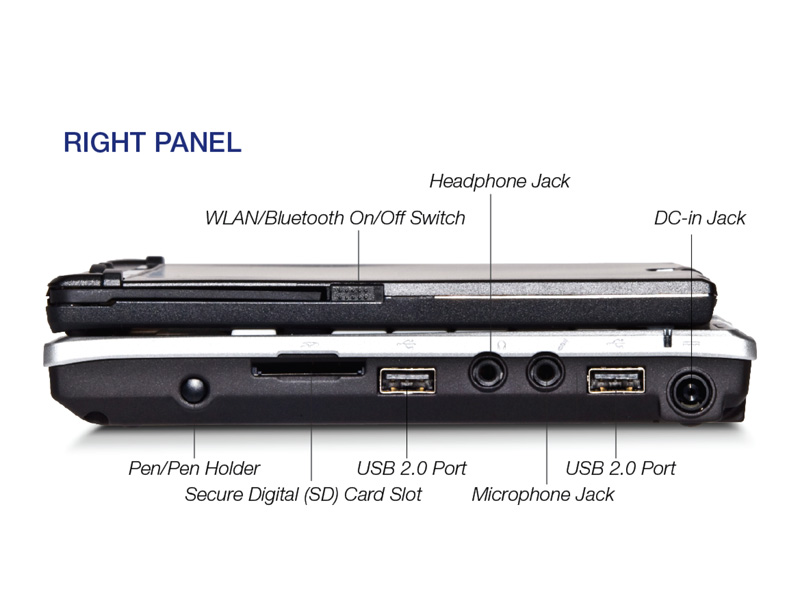 RIGHT PANEL

Headphone Jack

WLAN/Bluetooth On/Off Switch

DC-in Jack

Pen/Pen Holder

USB 2.0 Port

USB 2.0 Port

Secure Digital (SD) Card Slot

Microphone Jack