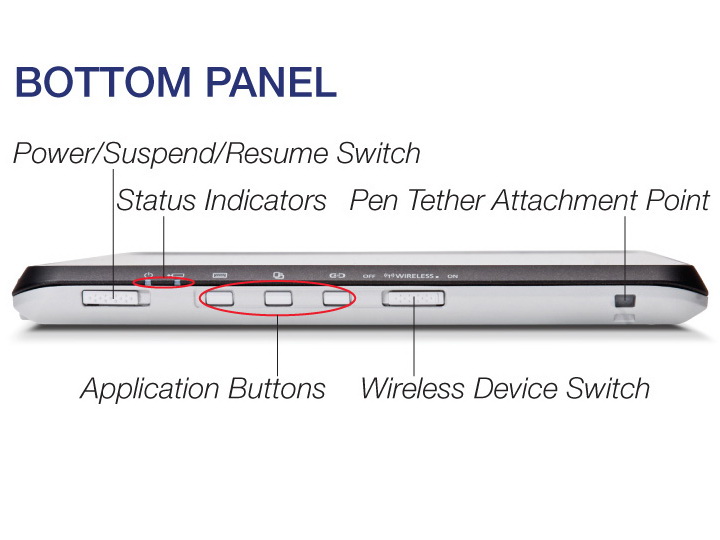 BOTTOM PANEL

Power/Suspend/Resume Switch

Status Indicators

Pen Tether Attachment Point

OFF WIRELESS ON

Application Buttons

Wireless Device Switch