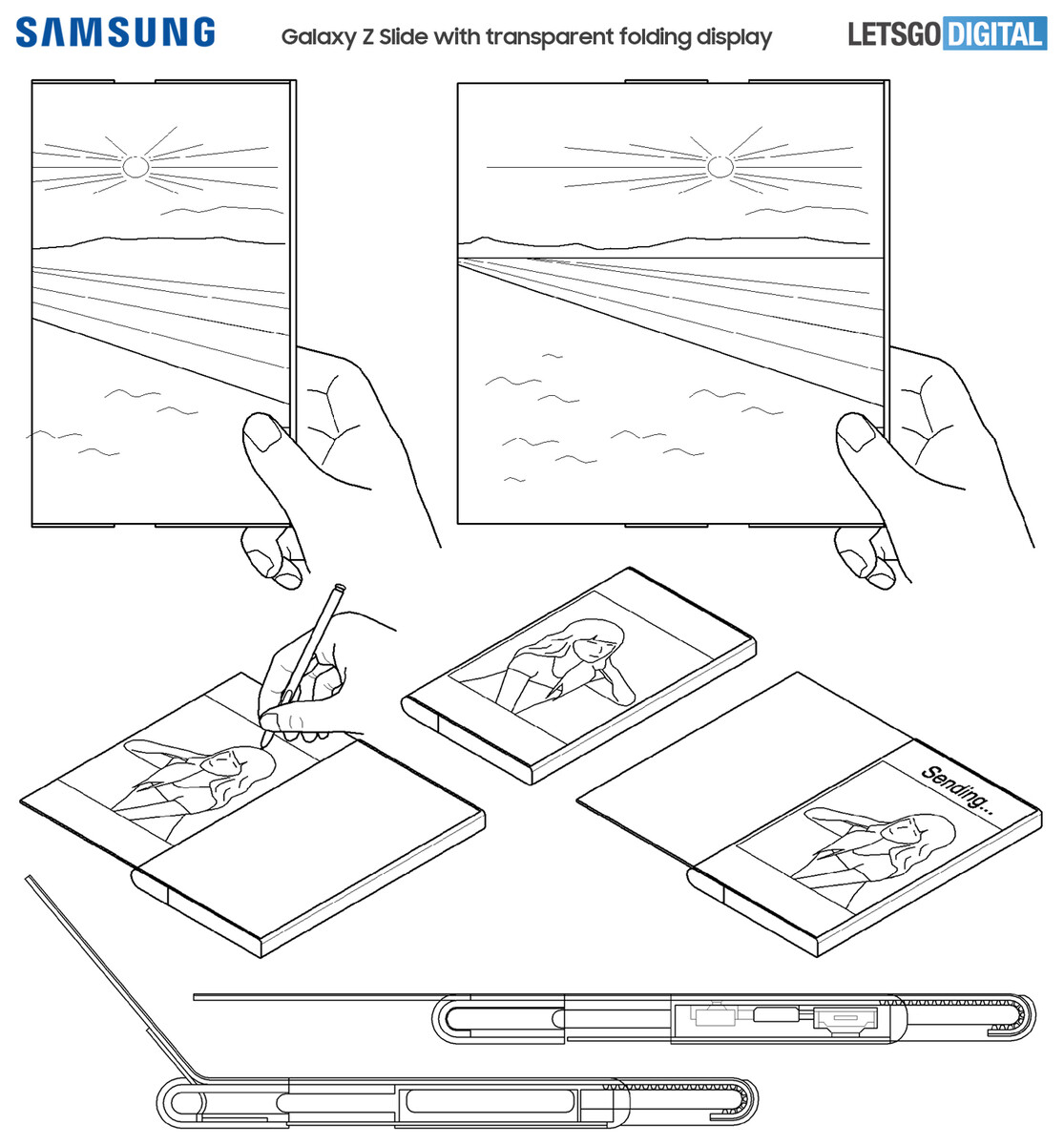 SAMSUNG

Galaxy Z Slide with transparent folding display

LETSGO DIGITAL

Sending...