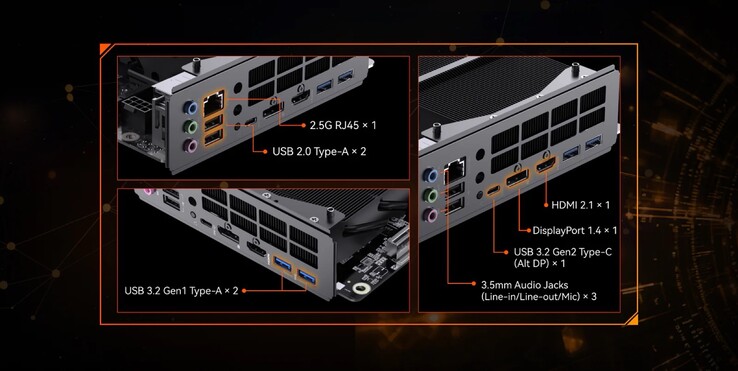 2.5G RJ45 × 1

USB 2.0 Type-A × 2

USB 3.2 Gen1 Type-A × 2

HDMI 2.1 × 1

DisplayPort 1.4 × 1

USB 3.2 Gen2 Type-C (Alt DP) × 1

3.5mm Audio Jacks (Line-in/Line-out/Mic) × 3