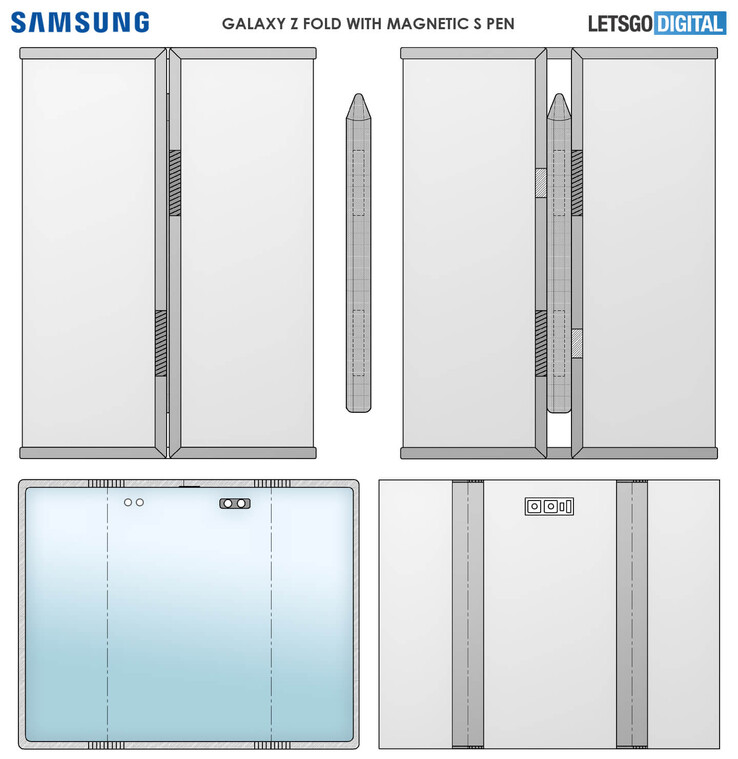 SAMSUNG

GALAXY Z FOLD WITH MAGNETIC S PEN

LETSGO DIGITAL