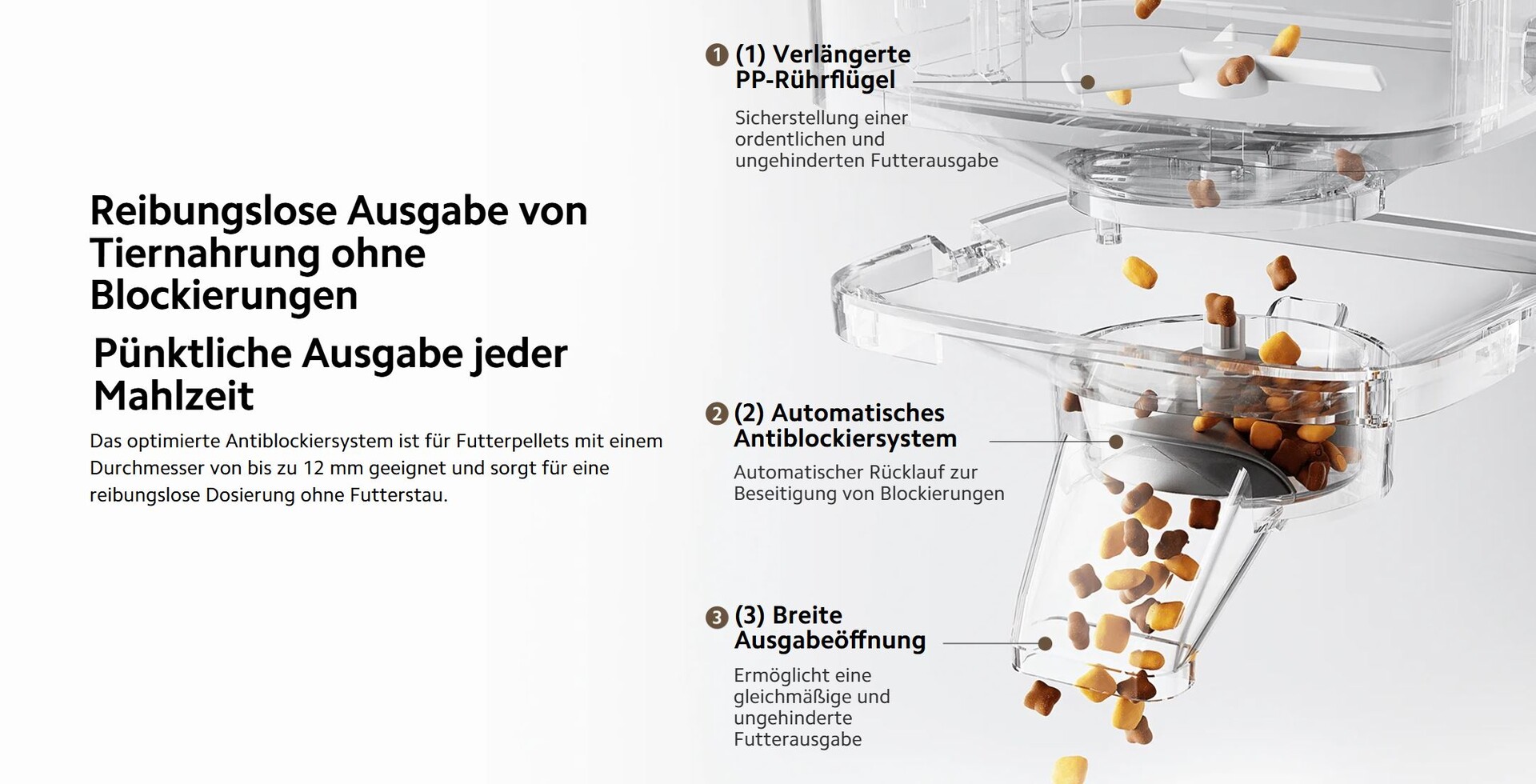 Reibungslose Ausgabe von Tiernahrung ohne Blockierungen

Pünktliche Ausgabe jeder Mahlzeit

Das optimierte Antiblockiersystem ist für Futterpellets mit einem Durchmesser von bis zu 12 mm geeignet und sorgt für eine reibungslose Dosierung ohne Futterstau.

1 (1) Verlängerte PP-Rührflügel

Sicherstellung einer ordentlichen und ungehinderten Futterausgabe

2 (2) Automatisches Antiblockiersystem

Automatischer Rücklauf zur Beseitigung von Blockierungen

3 (3) Breite Ausgabeöffnung

Ermöglicht eine gleichmäßige und ungehinderte Futterausgabe