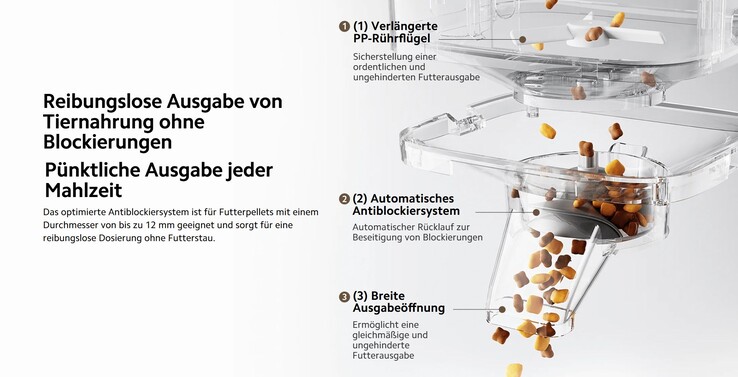 Reibungslose Ausgabe von Tiernahrung ohne Blockierungen

Pünktliche Ausgabe jeder Mahlzeit

Das optimierte Antiblockiersystem ist für Futterpellets mit einem Durchmesser von bis zu 12 mm geeignet und sorgt für eine reibungslose Dosierung ohne Futterstau.

1 (1) Verlängerte PP-Rührflügel

Sicherstellung einer ordentlichen und ungehinderten Futterausgabe

2 (2) Automatisches Antiblockiersystem

Automatischer Rücklauf zur Beseitigung von Blockierungen

3 (3) Breite Ausgabeöffnung

Ermöglicht eine gleichmäßige und ungehinderte Futterausgabe