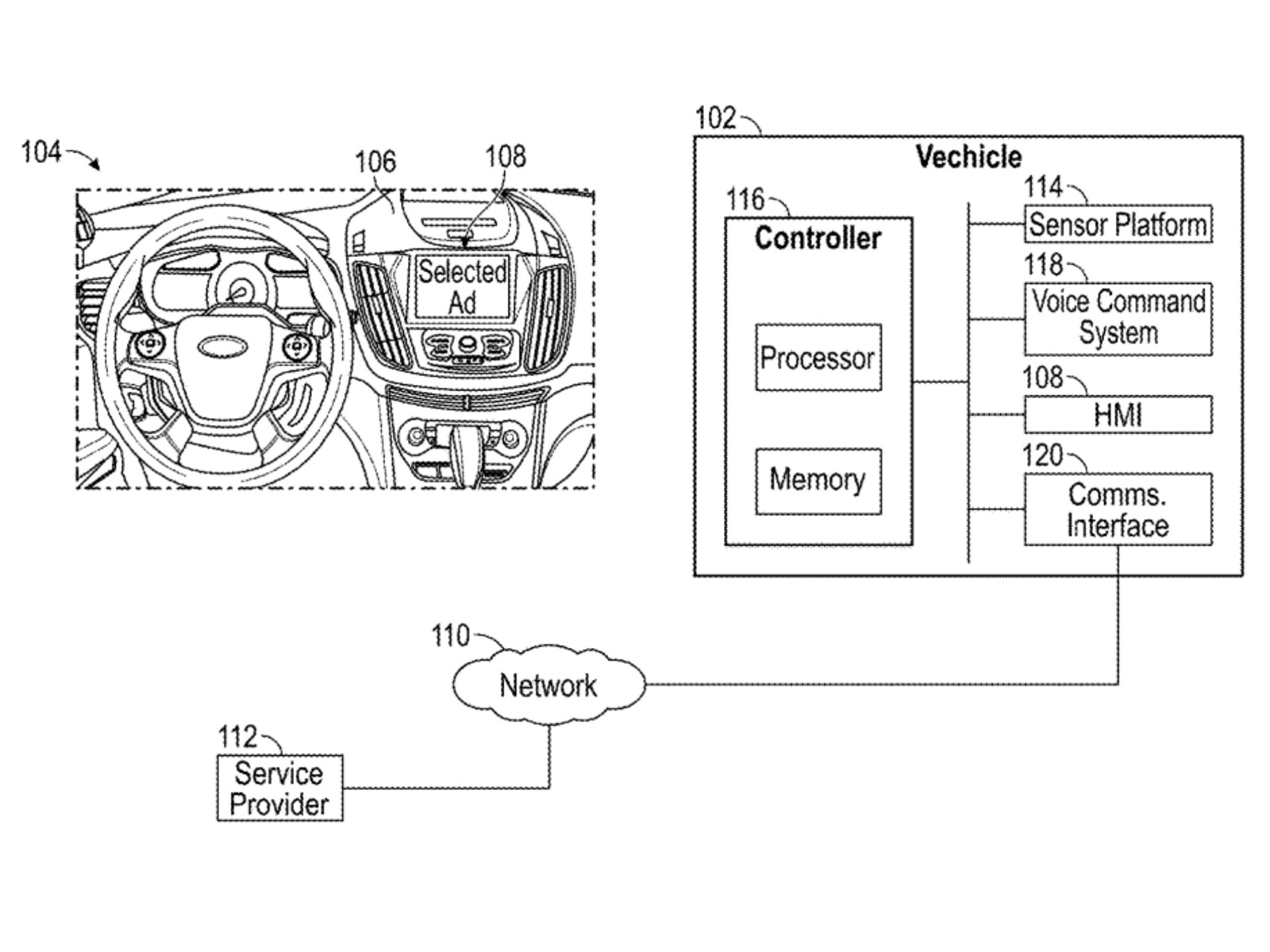 104

106

108

Selected Ad

102

Vechicle

116

Controller

Processor

Memory

114

Sensor Platform

118

Voice Command System

108

HMI

120

Comms. Interface

110

Network

112

Service Provider