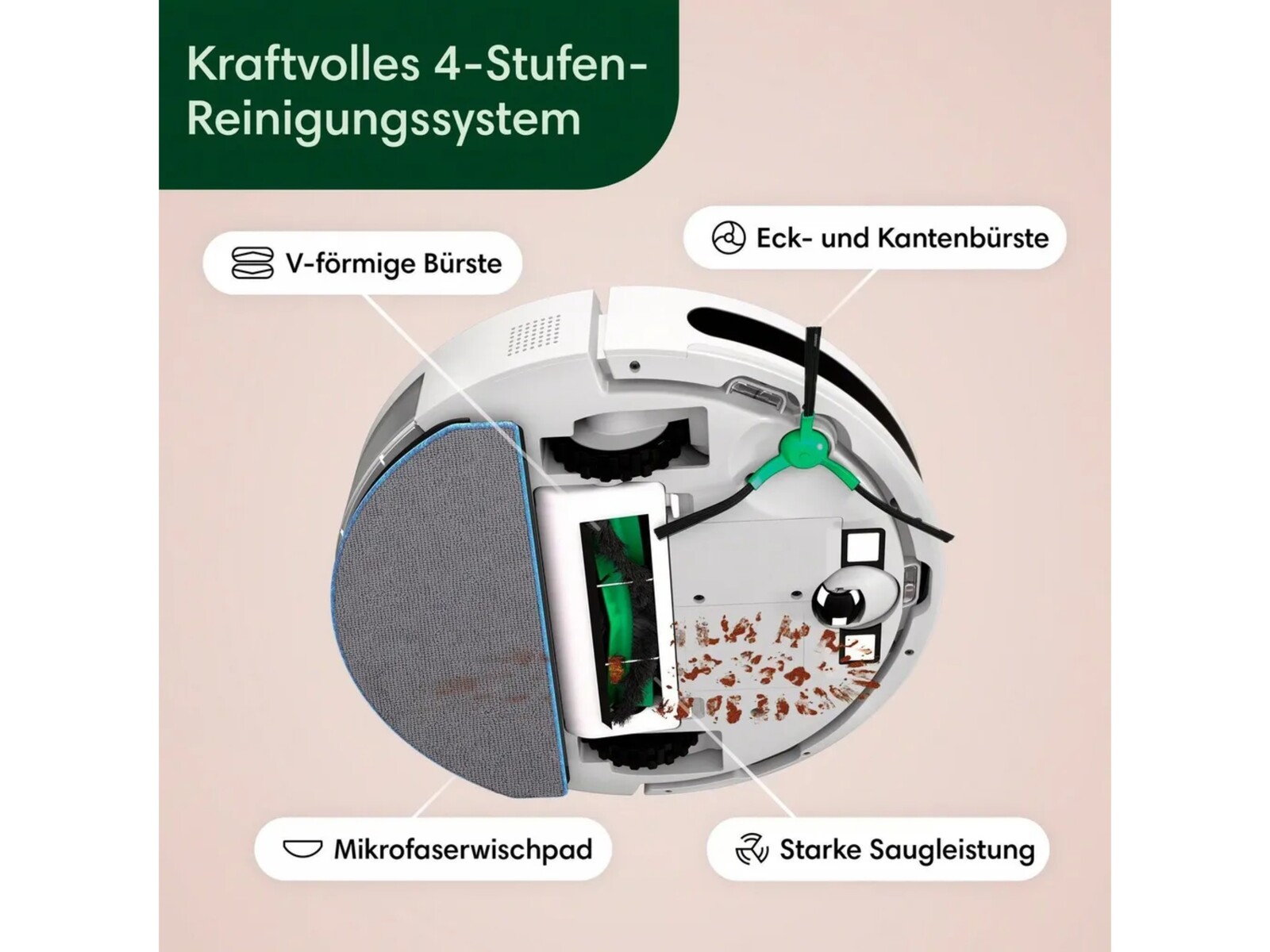 Kraftvolles 4-Stufen-Reinigungssystem

V-förmige Bürste

Eck- und Kantenbürste

Mikrofaserwischpad

Starke Saugleistung