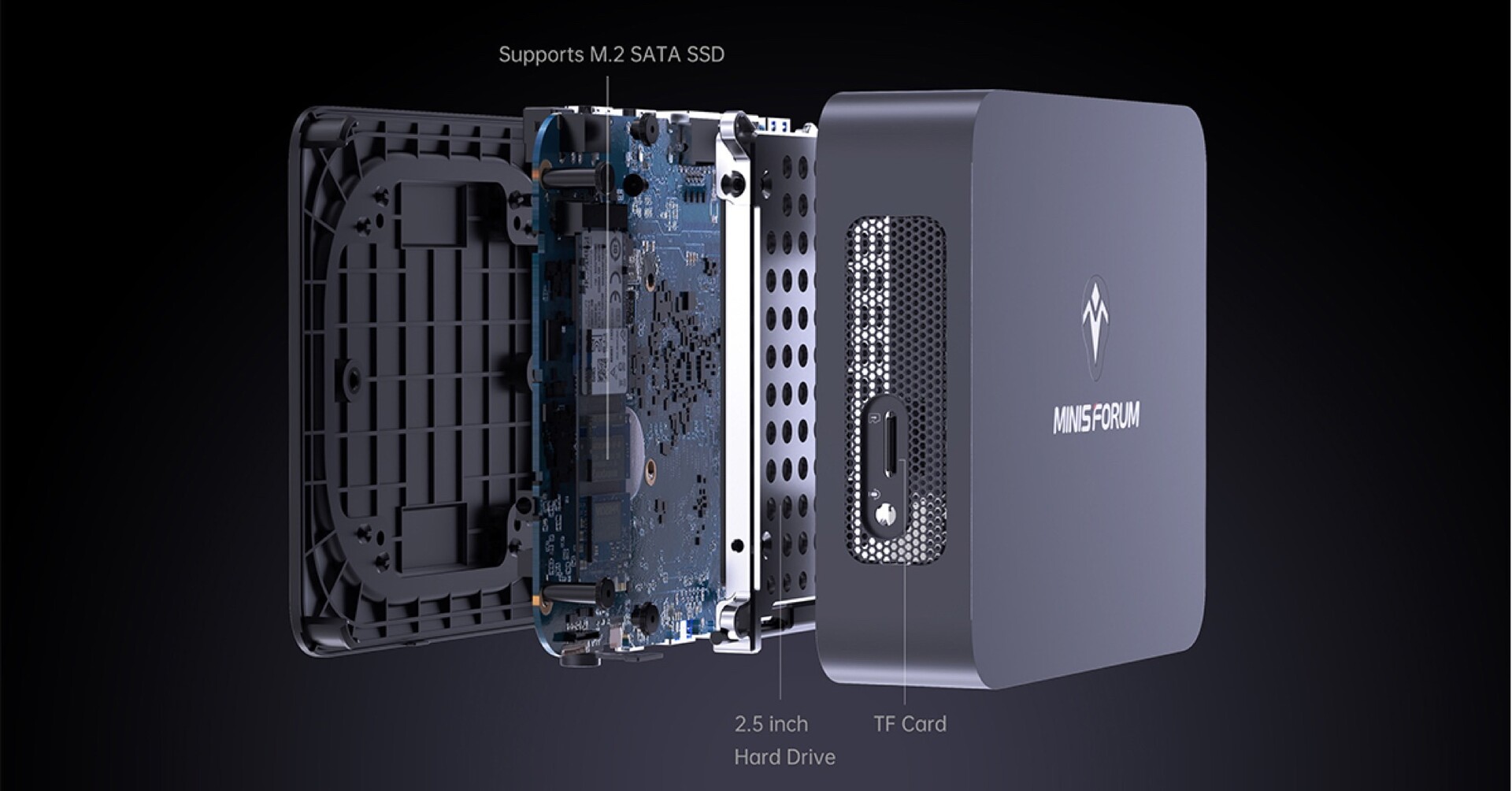 Supports M.2 SATA SSD

MINISFORUM

2.5 inch
Hard Drive

TF Card