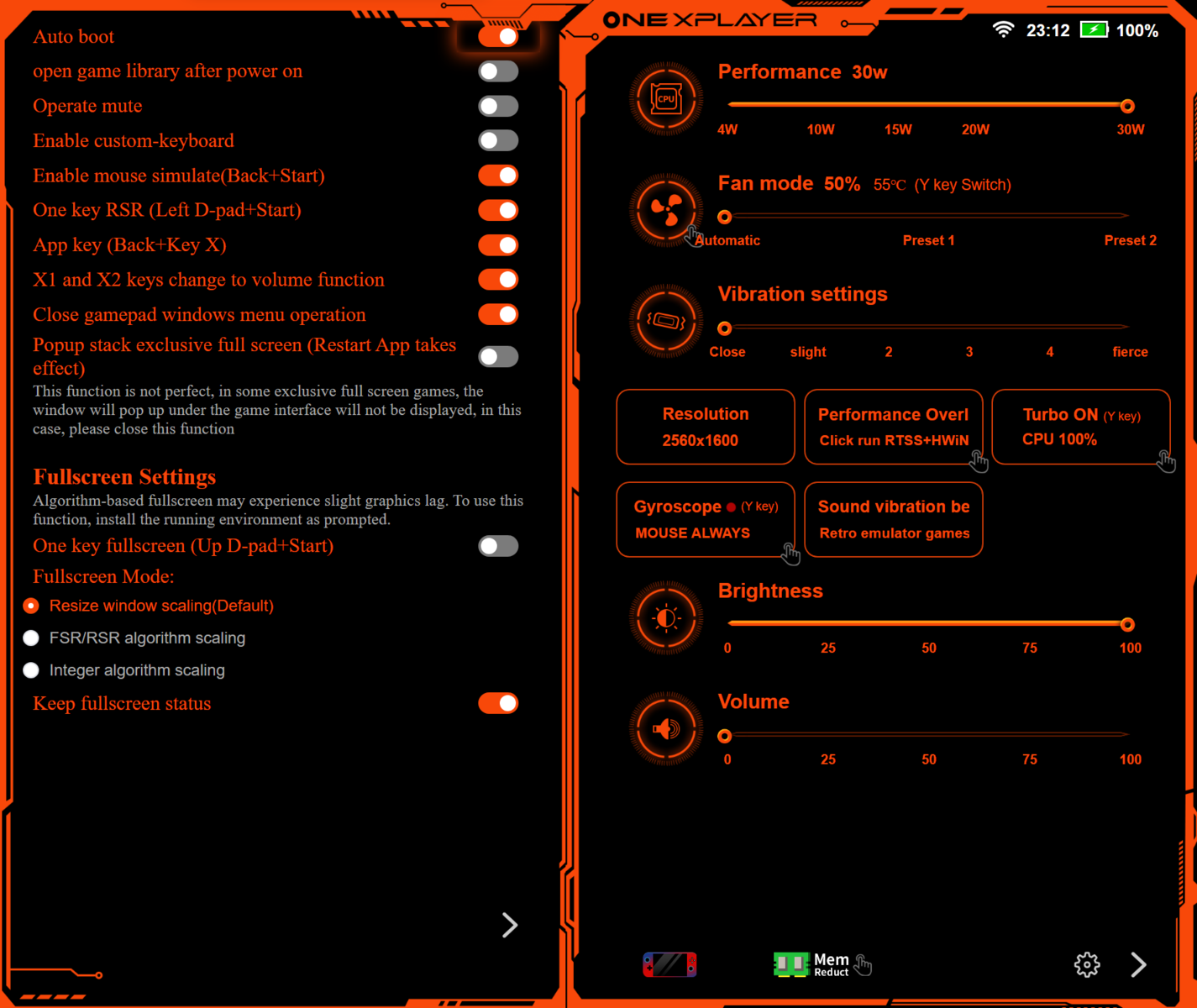 Auto boot
open game library after power on
Operate mute
Enable custom-keyboard
Enable mouse simulate(Back+Start)
One key RSR (Left D-pad+Start)
App key (Back+Key X)
X1 and X2 keys change to volume function
Close gamepad windows menu operation
Popup stack exclusive full screen (Restart App takes effect)
This function is not perfect, in some exclusive full screen games, the window will pop up under the game interface will not be displayed, in this case, please close this function

Fullscreen Settings
Algorithm-based fullscreen may experience slight graphics lag. To use this function, install the running environment as prompted.
One key fullscreen (Up D-pad+Start)
Fullscreen Mode:
Resize window scaling(Default)
FSR/RSR algorithm scaling
Integer algorithm scaling
Keep fullscreen status

ONEXPLAYER
23:12 100%

CPU
Performance 30w
4W 10W 15W 20W 30W

Fan mode 50% 55°C (Y key Switch)
Automatic Preset 1 Preset 2

Vibration settings
Close slight 2 3 4 fierce

Resolution
2560x1600

Performance Overl
Click run RTSS+HWiN

Turbo ON (Y key)
CPU 100%

Gyroscope (Y key)
MOUSE ALWAYS

Sound vibration be
Retro emulator games

Brightness
0 25 50 75 100

Volume
0 25 50 75 100

Mem
Reduct