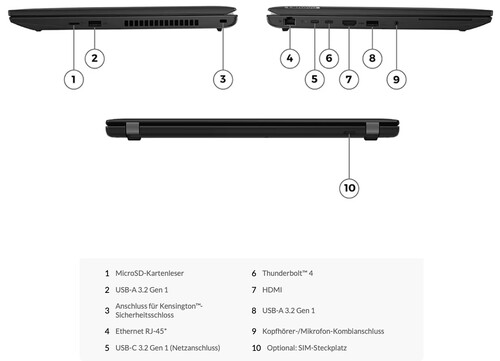 1

2

3

4

5

6

7

8

9

10

1 MicroSD-Kartenleser

2 USB-A 3.2 Gen 1

3 Anschluss für Kensington™-Sicherheitsschloss

4 Ethernet RJ-45*

5 USB-C 3.2 Gen 1 (Netzanschluss)

6 Thunderbolt™ 4

7 HDMI

8 USB-A 3.2 Gen 1

9 Kopfhörer-/Mikrofon-Kombianschluss

10 Optional: SIM-Steckplatz