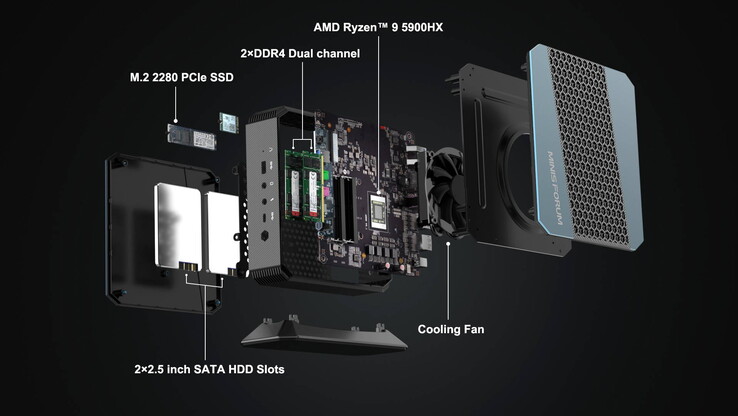 AMD Ryzen™ 9 5900HX

2×DDR4 Dual channel

M.2 2280 PCIe SSD

MINISFORUM

Cooling Fan

2×2.5 inch SATA HDD Slots