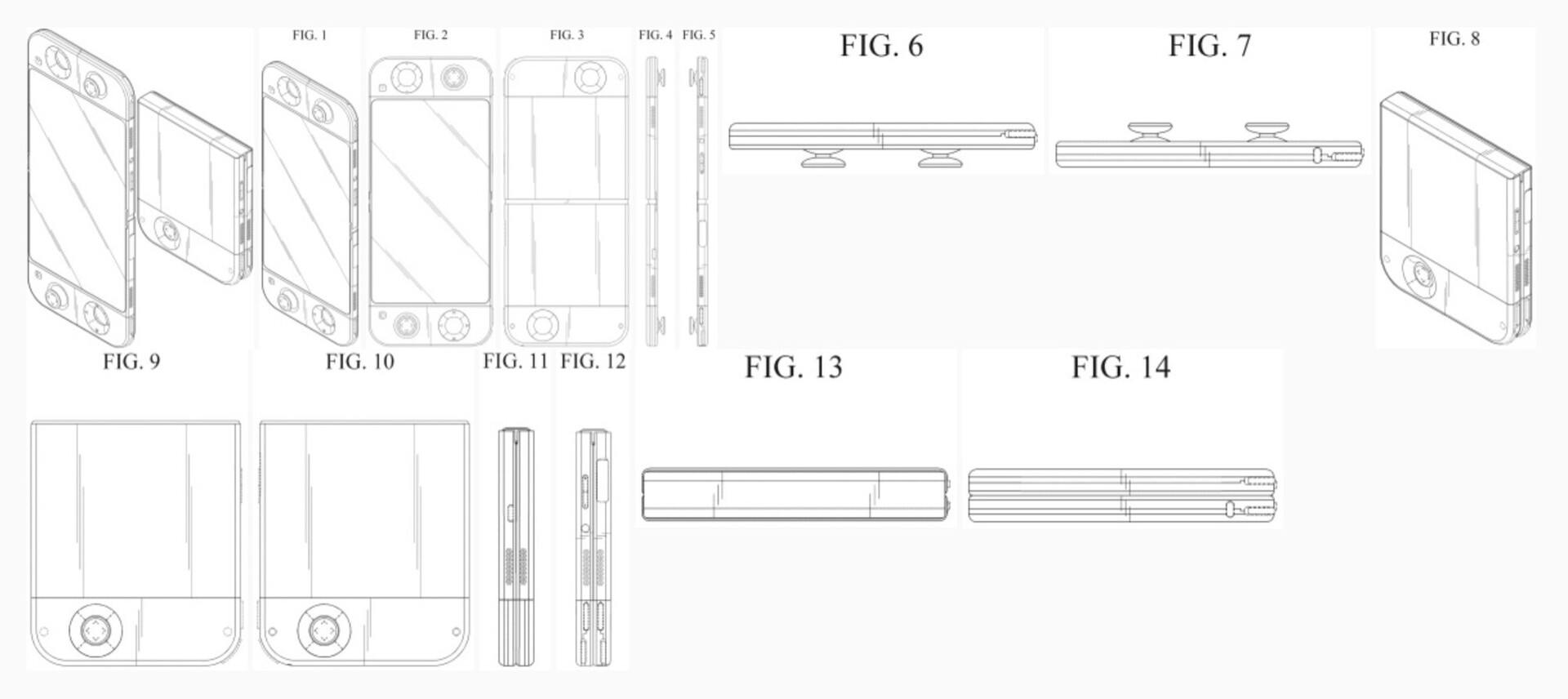 FIG. 1 FIG. 2 FIG. 3 FIG. 4 FIG. 5 FIG. 6 FIG. 7 FIG. 8

FIG. 9 FIG. 10 FIG. 11 FIG. 12 FIG. 13 FIG. 14