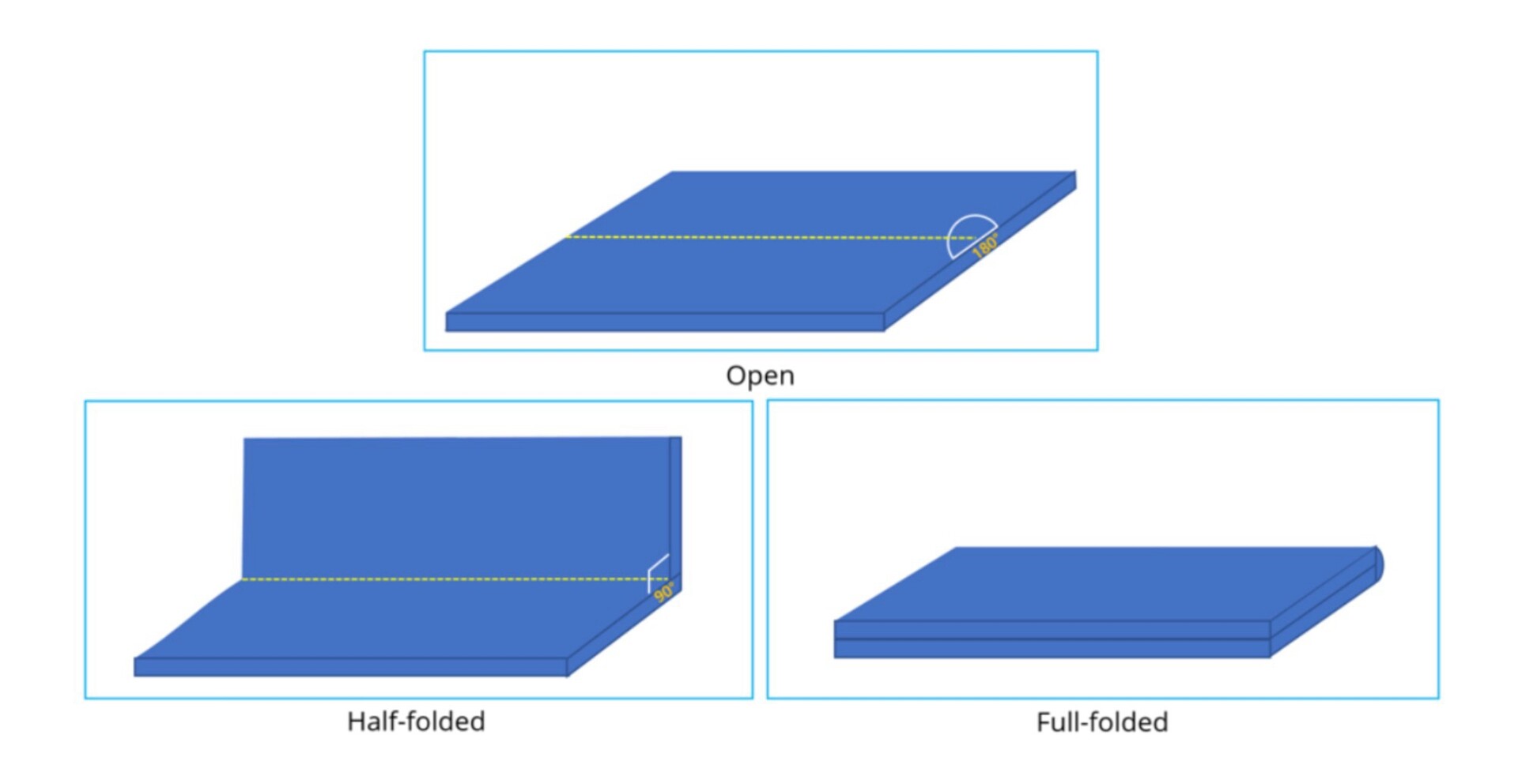 180°

Open

90°

Half-folded

Full-folded