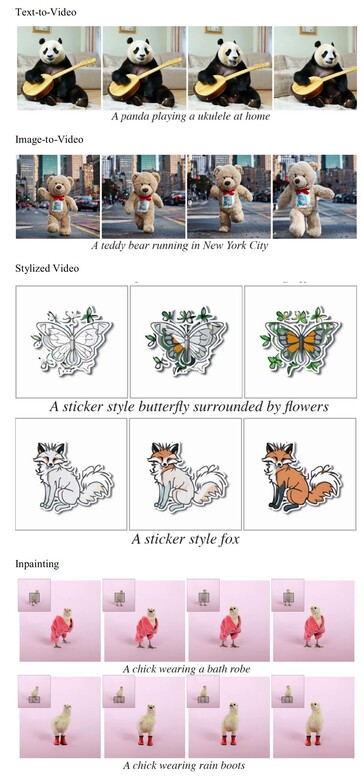 Text-to-Video

A panda playing a ukulele at home

Image-to-Video

A teddy bear running in New York City

Stylized Video

A sticker style butterfly surrounded by flowers

A sticker style fox

Inpainting

A chick wearing a bath robe

A chick wearing rain boots