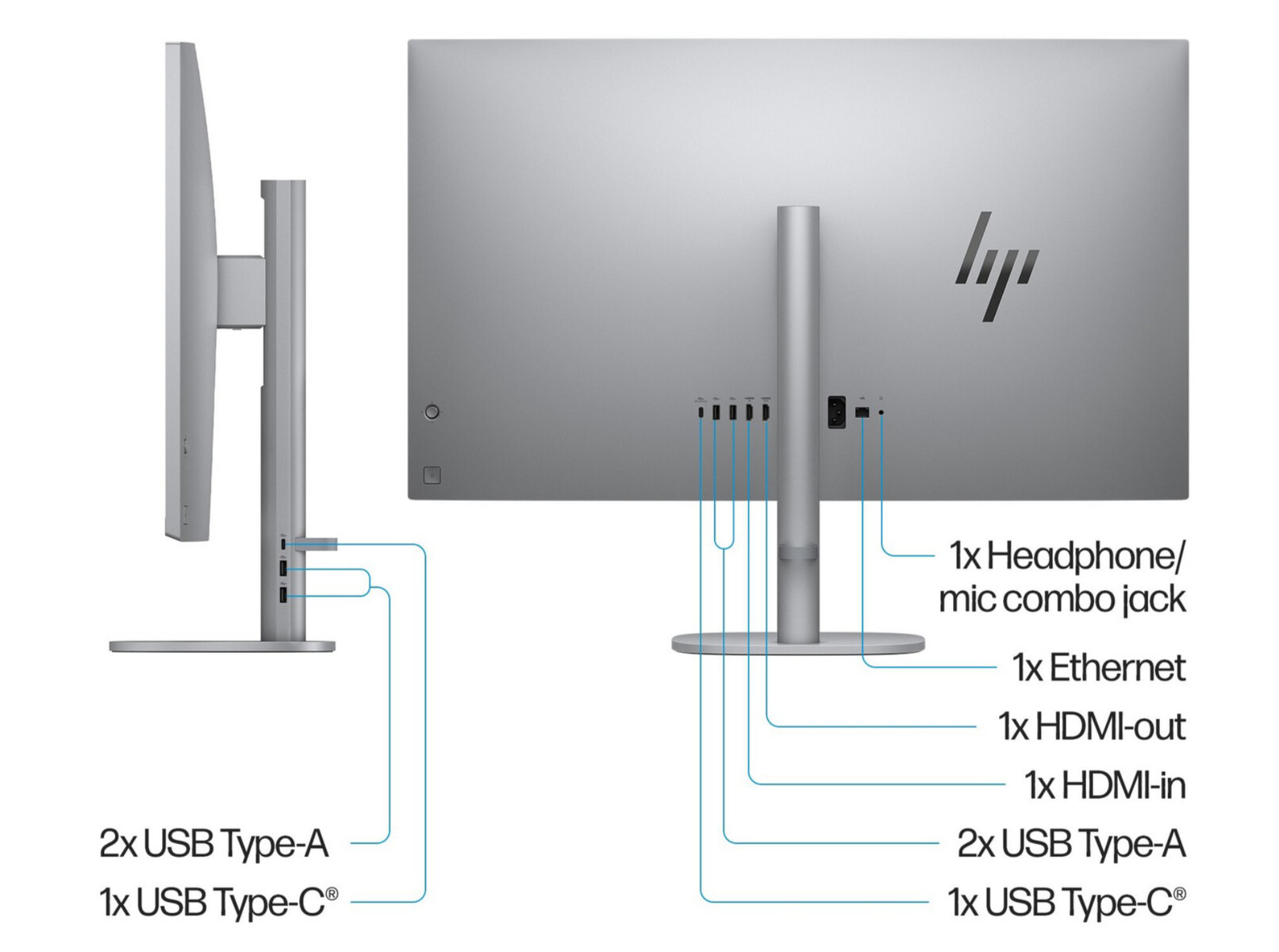 hp

1x Headphone/ mic combo jack

1x Ethernet

1x HDMI-out

1x HDMI-in

2x USB Type-A

1x USB Type-C®

2x USB Type-A

1x USB Type-C®