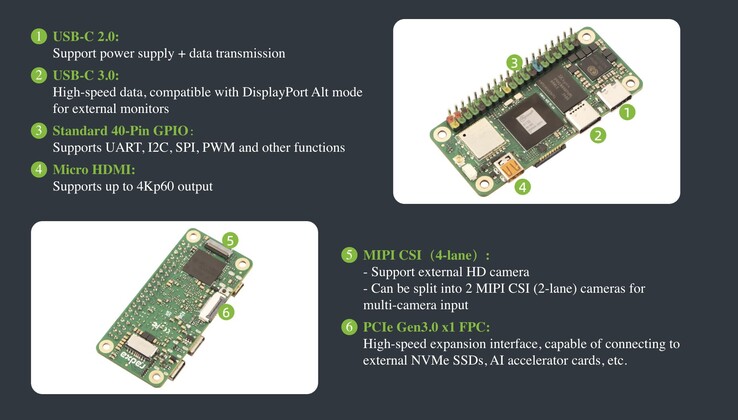 1 USB-C 2.0:
Support power supply + data transmission

2 USB-C 3.0:
High-speed data, compatible with DisplayPort Alt mode for external monitors

3 Standard 40-Pin GPIO:
Supports UART, I2C, SPI, PWM and other functions

4 Micro HDMI:
Supports up to 4Kp60 output

3

1

2

4

5

6

radxa

5 MIPI CSI（4-lane）:
- Support external HD camera
- Can be split into 2 MIPI CSI (2-lane) cameras for multi-camera input

6 PCIe Gen3.0 x1 FPC:
High-speed expansion interface, capable of connecting to external NVMe SSDs, AI accelerator cards, etc.