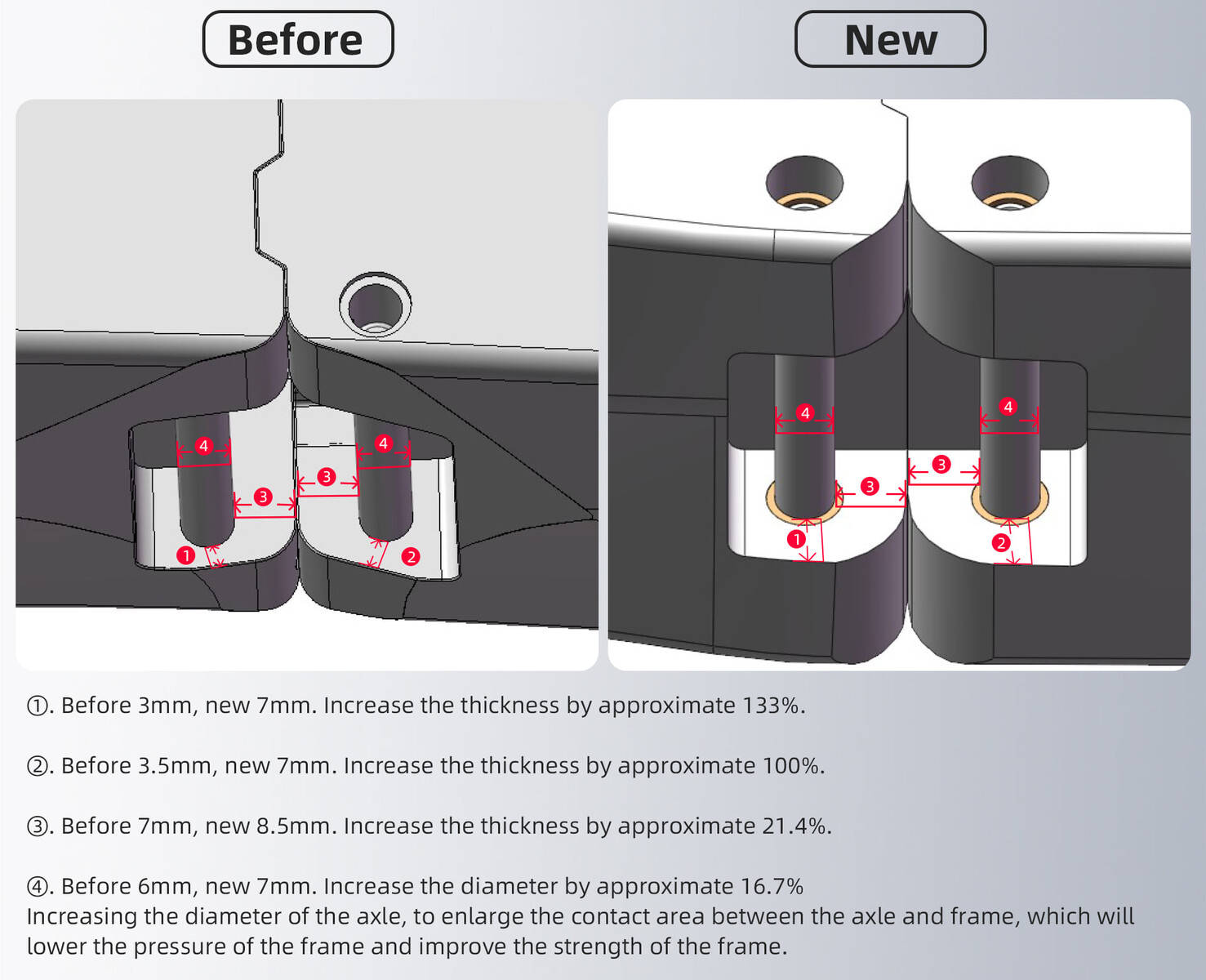 Before

New

4 4 3 3 1 2

4 4 3 3 1 2

①. Before 3mm, new 7mm. Increase the thickness by approximate 133%.

②. Before 3.5mm, new 7mm. Increase the thickness by approximate 100%.

③. Before 7mm, new 8.5mm. Increase the thickness by approximate 21.4%.

④. Before 6mm, new 7mm. Increase the diameter by approximate 16.7%
Increasing the diameter of the axle, to enlarge the contact area between the axle and frame, which will lower the pressure of the frame and improve the strength of the frame.