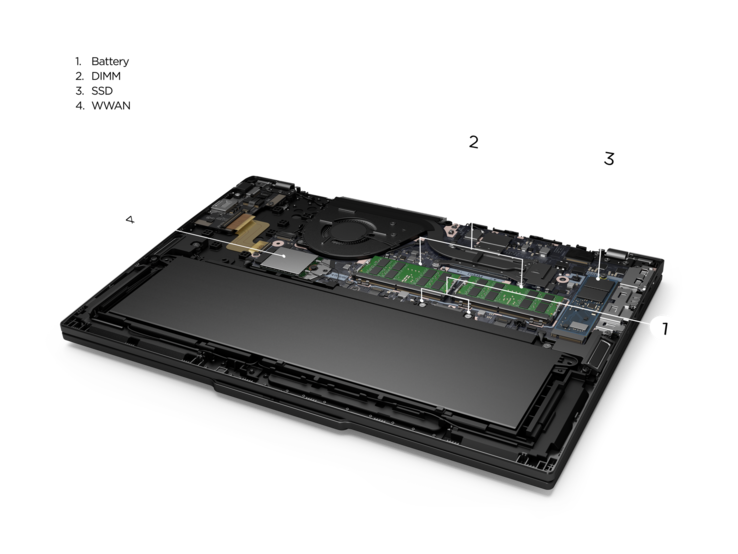 1. Battery
2. DIMM
3. SSD
4. WWAN

2

3

4

1