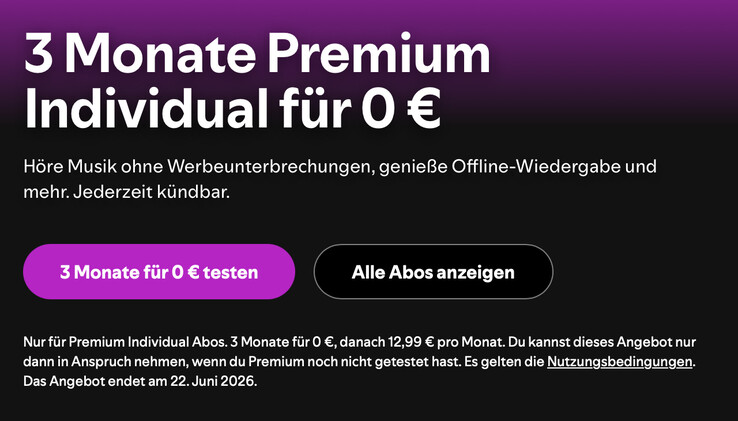 3 Monate Premium Individual für 0 €

Höre Musik ohne Werbeunterbrechungen, genieße Offline-Wiedergabe und mehr. Jederzeit kündbar.

3 Monate für 0 € testen

Alle Abos anzeigen

Nur für Premium Individual Abos. 3 Monate für 0 €, danach 12,99 € pro Monat. Du kannst dieses Angebot nur dann in Anspruch nehmen, wenn du Premium noch nicht getestet hast. Es gelten die Nutzungsbedingungen. Das Angebot endet am 22. Juni 2026.