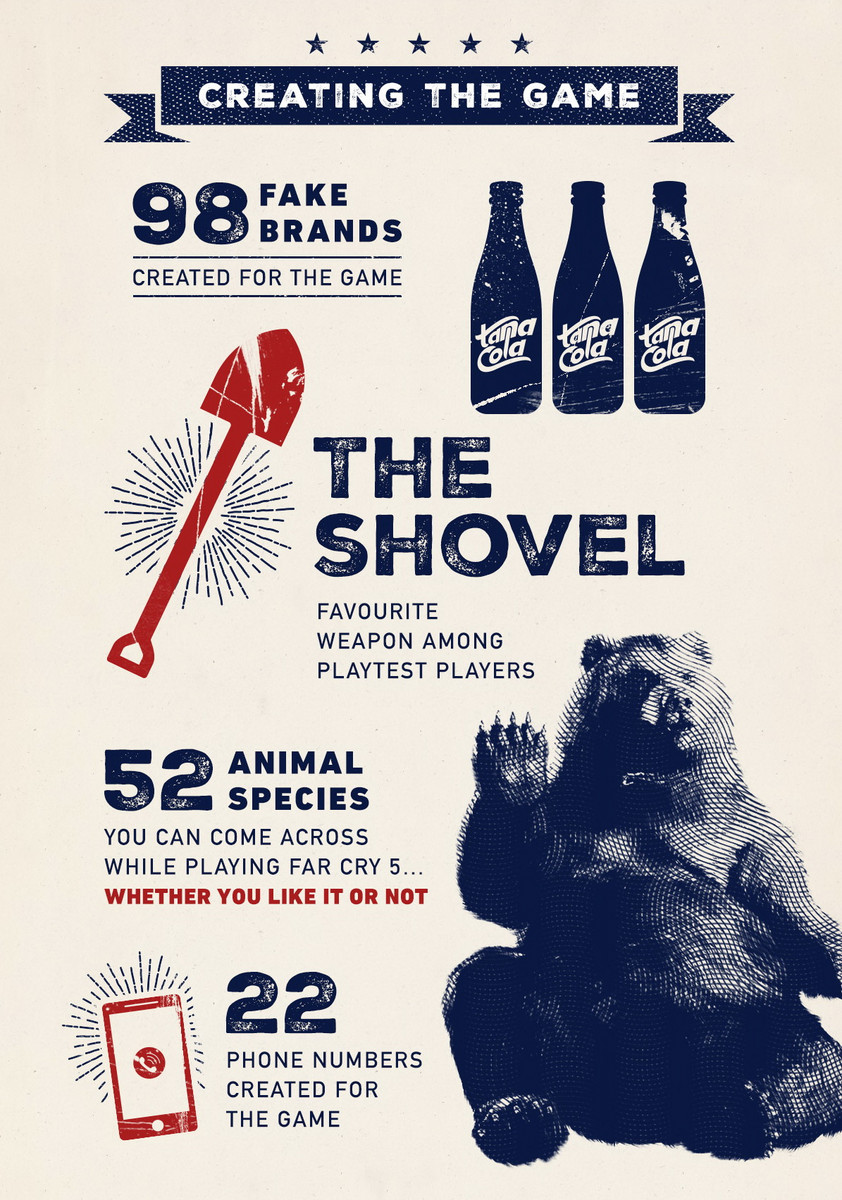 CREATING THE GAME

98 FAKE BRANDS
CREATED FOR THE GAME

tana cola
tana cola
tana cola

THE SHOVEL
FAVOURITE WEAPON AMONG PLAYTEST PLAYERS

52 ANIMAL SPECIES
YOU CAN COME ACROSS WHILE PLAYING FAR CRY 5...
WHETHER YOU LIKE IT OR NOT

22
PHONE NUMBERS CREATED FOR THE GAME