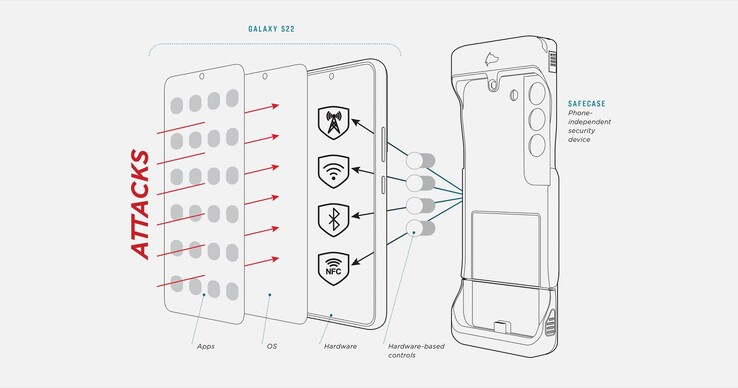 GALAXY S22

ATTACKS

NFC

SAFECASE
Phone-independent security device

Apps

OS

Hardware

Hardware-based controls