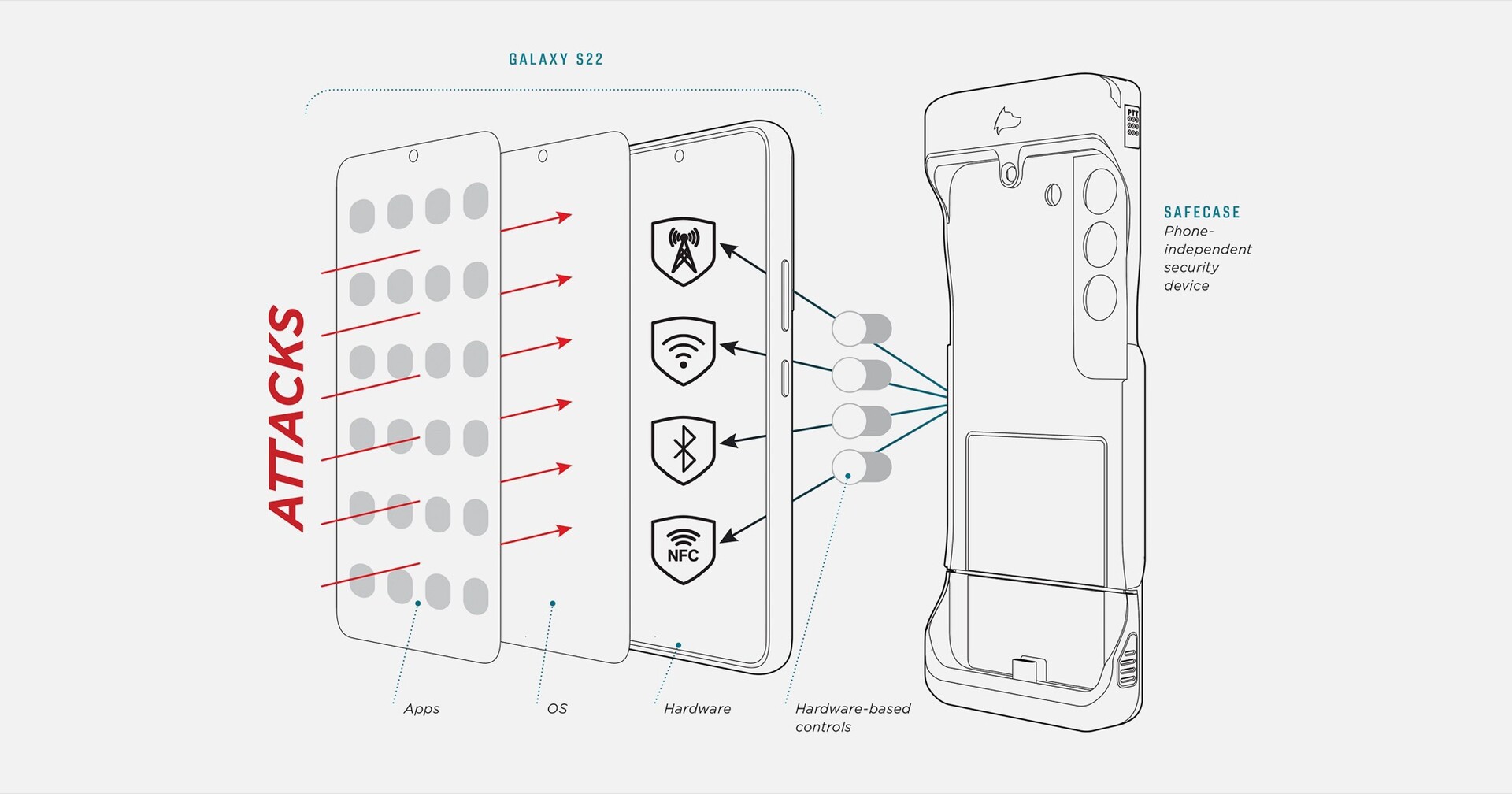 GALAXY S22

ATTACKS

NFC

PTT

SAFECASE
Phone-independent security device

Apps

OS

Hardware

Hardware-based controls