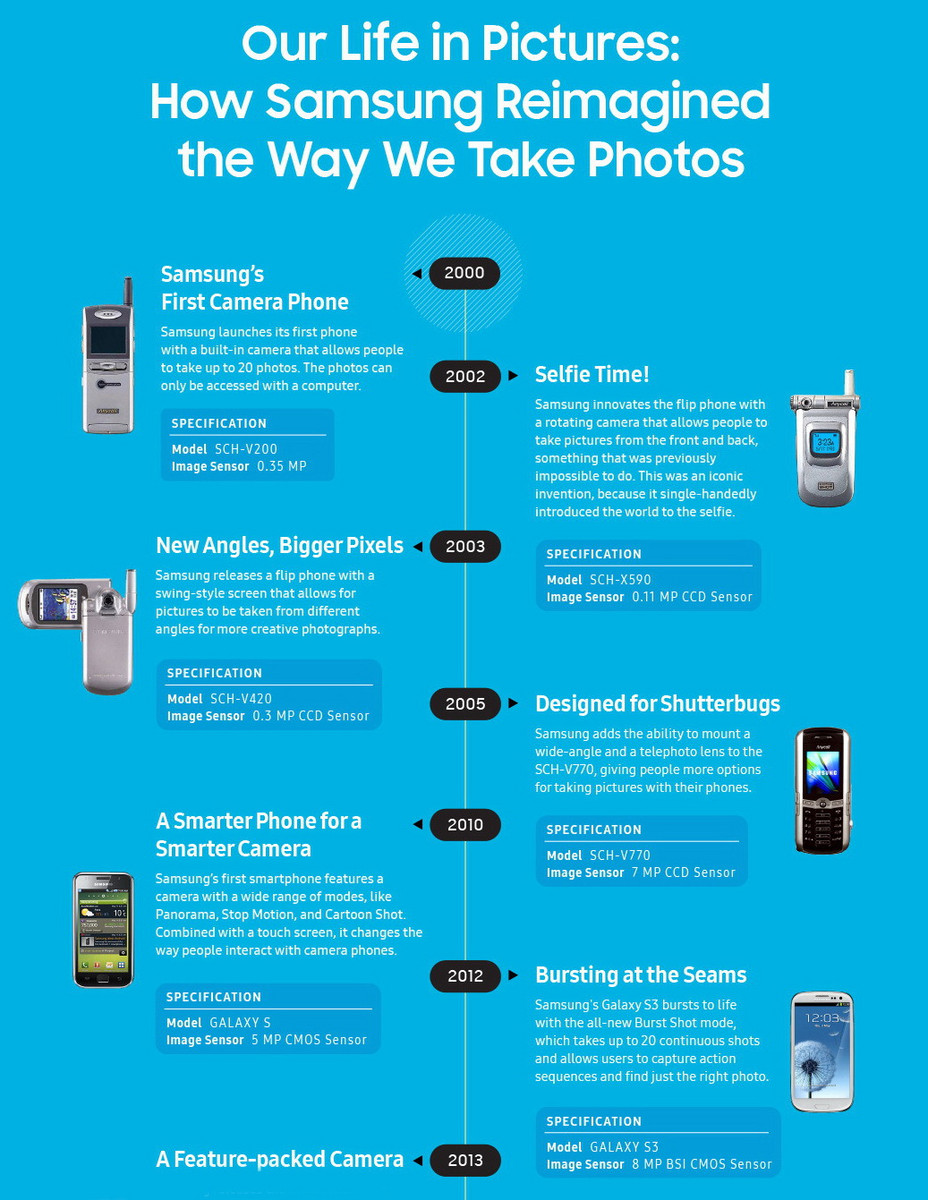 Our Life in Pictures:
How Samsung Reimagined the Way We Take Photos

2000

Samsung's First Camera Phone

Samsung launches its first phone with a built-in camera that allows people to take up to 20 photos. The photos can only be accessed with a computer.

SPECIFICATION
Model SCH-V200
Image Sensor 0.35 MP

2002

Selfie Time!

Samsung innovates the flip phone with a rotating camera that allows people to take pictures from the front and back, something that was previously impossible to do. This was an iconic invention, because it single-handedly introduced the world to the selfie.

SPECIFICATION
Model SCH-X590
Image Sensor 0.11 MP CCD Sensor

2003

New Angles, Bigger Pixels

Samsung releases a flip phone with a swing-style screen that allows for pictures to be taken from different angles for more creative photographs.

SPECIFICATION
Model SCH-V420
Image Sensor 0.3 MP CCD Sensor

2005

Designed for Shutterbugs

Samsung adds the ability to mount a wide-angle and a telephoto lens to the SCH-V770, giving people more options for taking pictures with their phones.

SPECIFICATION
Model SCH-V770
Image Sensor 7 MP CCD Sensor

2010

A Smarter Phone for a Smarter Camera

Samsung's first smartphone features a camera with a wide range of modes, like Panorama, Stop Motion, and Cartoon Shot. Combined with a touch screen, it changes the way people interact with camera phones.

SPECIFICATION
Model GALAXY S
Image Sensor 5 MP CMOS Sensor

2012

Bursting at the Seams

Samsung's Galaxy S3 bursts to life with the all-new Burst Shot mode, which takes up to 20 continuous shots and allows users to capture action sequences and find just the right photo.

SPECIFICATION
Model GALAXY S3
Image Sensor 8 MP BSI CMOS Sensor

2013

A Feature-packed Camera