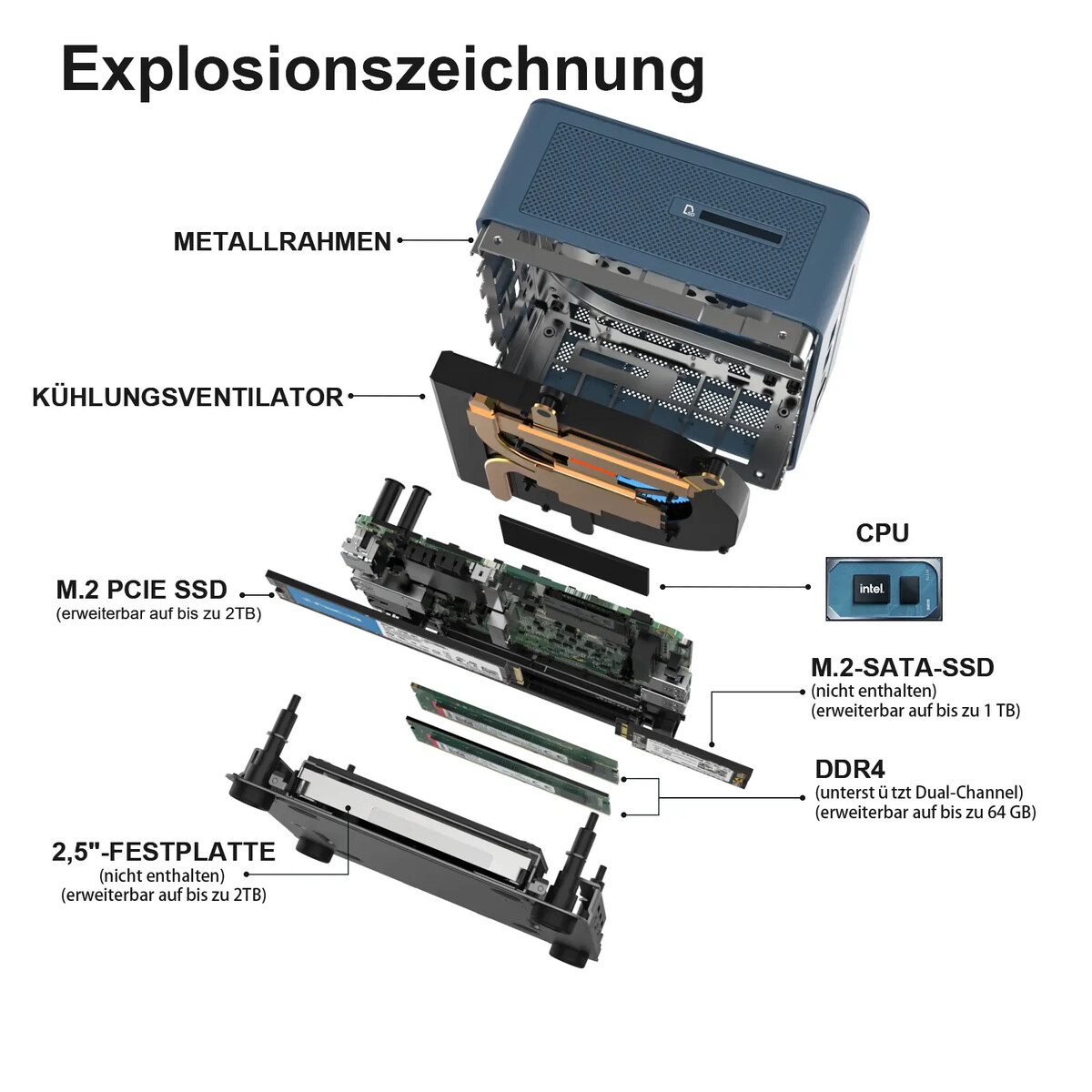 Explosionszeichnung

METALLRAHMEN

KÜHLUNGSVENTILATOR

CPU

intel.

M.2 PCIE SSD
(erweiterbar auf bis zu 2TB)

M.2-SATA-SSD
(nicht enthalten)
(erweiterbar auf bis zu 1 TB)

DDR4
(unterst ü tzt Dual-Channel)
(erweiterbar auf bis zu 64 GB)

2,5"-FESTPLATTE
(nicht enthalten)
(erweiterbar auf bis zu 2TB)