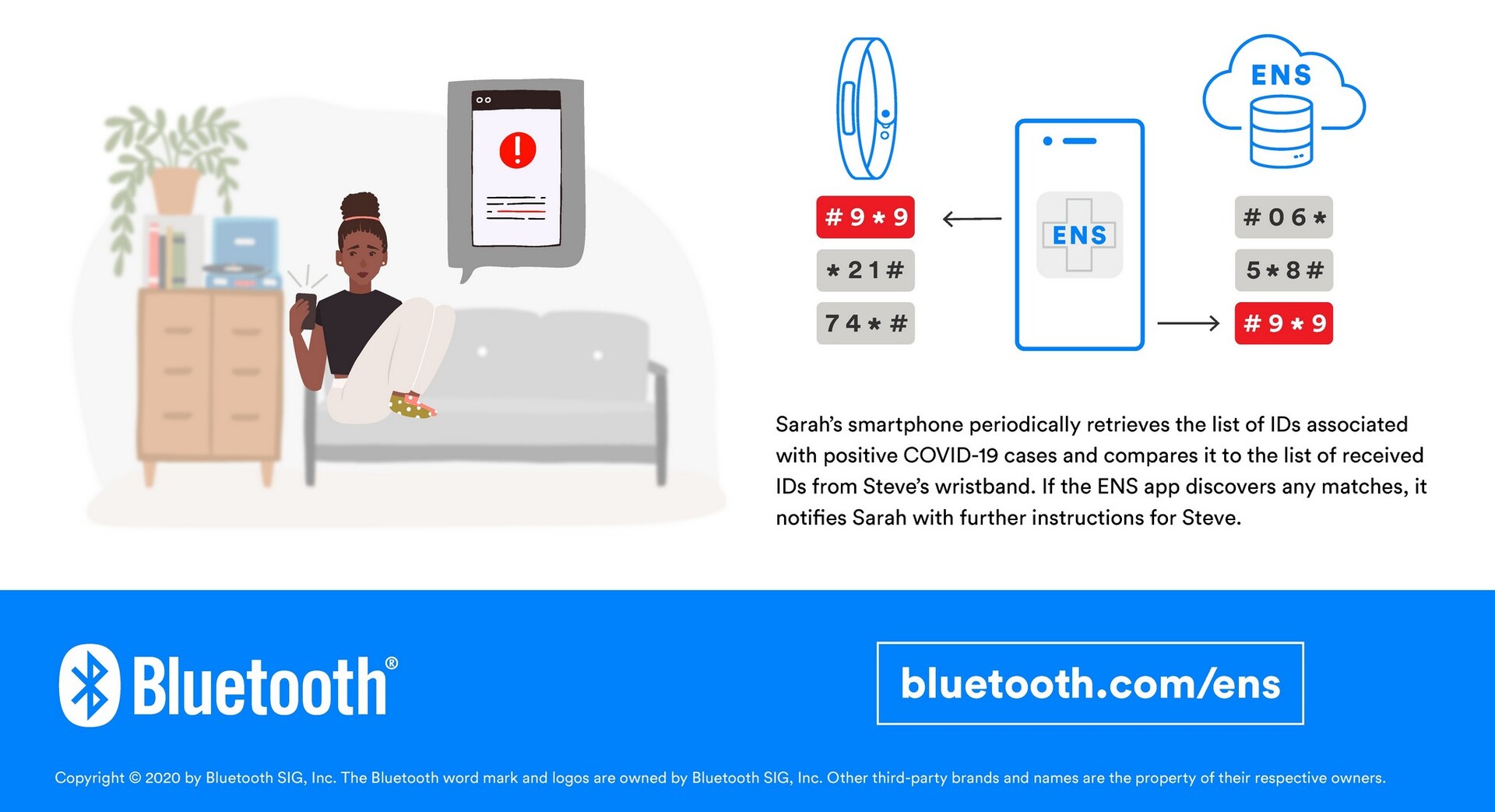 ENS

#9*9

*21#

74*#

ENS

#06*

5*8#

#9*9

Sarah's smartphone periodically retrieves the list of IDs associated with positive COVID-19 cases and compares it to the list of received IDs from Steve's wristband. If the ENS app discovers any matches, it notifies Sarah with further instructions for Steve.

Bluetooth®

bluetooth.com/ens

Copyright © 2020 by Bluetooth SIG, Inc. The Bluetooth word mark and logos are owned by Bluetooth SIG, Inc. Other third-party brands and names are the property of their respective owners.