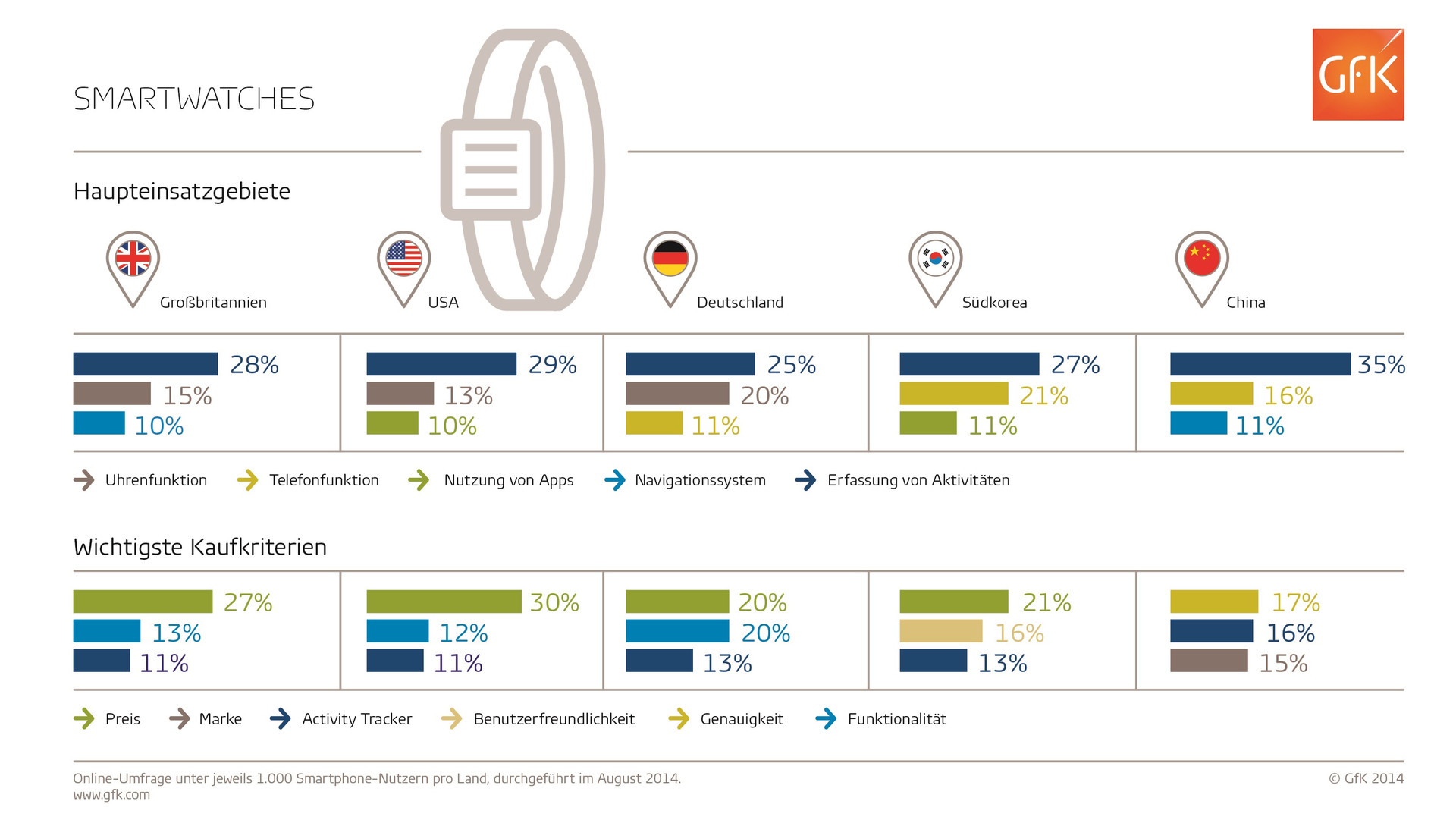 SMARTWATCHES

GfK

Haupteinsatzgebiete

Großbritannien

USA

Deutschland

Südkorea

China

28%
15%
10%

29%
13%
10%

25%
20%
11%

27%
21%
11%

35%
16%
11%

Uhrenfunktion Telefonfunktion Nutzung von Apps Navigationssystem Erfassung von Aktivitäten

Wichtigste Kaufkriterien

27%
13%
11%

30%
12%
11%

20%
20%
13%

21%
16%
13%

17%
16%
15%

Preis Marke Activity Tracker Benutzerfreundlichkeit Genauigkeit Funktionalität

Online-Umfrage unter jeweils 1.000 Smartphone-Nutzern pro Land, durchgeführt im August 2014.
www.gfk.com

© GfK 2014