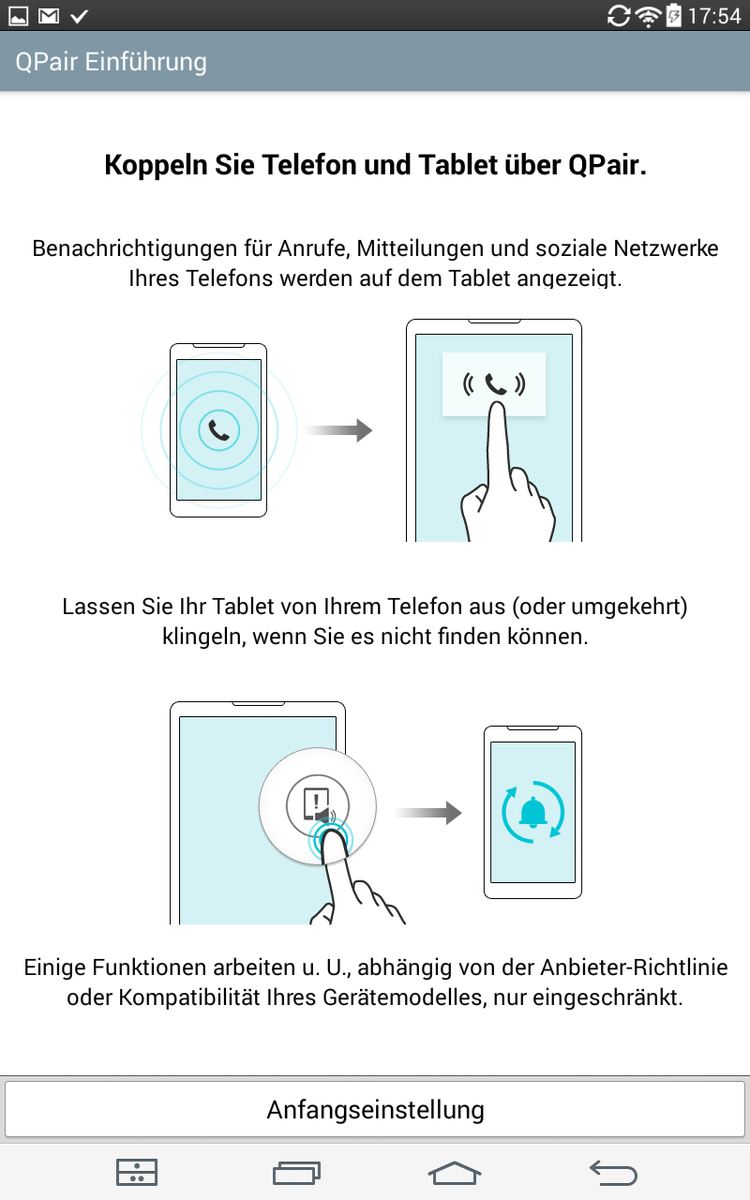 17:54

QPair Einführung

Koppeln Sie Telefon und Tablet über QPair.

Benachrichtigungen für Anrufe, Mitteilungen und soziale Netzwerke Ihres Telefons werden auf dem Tablet angezeigt.

Lassen Sie Ihr Tablet von Ihrem Telefon aus (oder umgekehrt) klingeln, wenn Sie es nicht finden können.

Einige Funktionen arbeiten u. U., abhängig von der Anbieter-Richtlinie oder Kompatibilität Ihres Gerätemodelles, nur eingeschränkt.

Anfangseinstellung