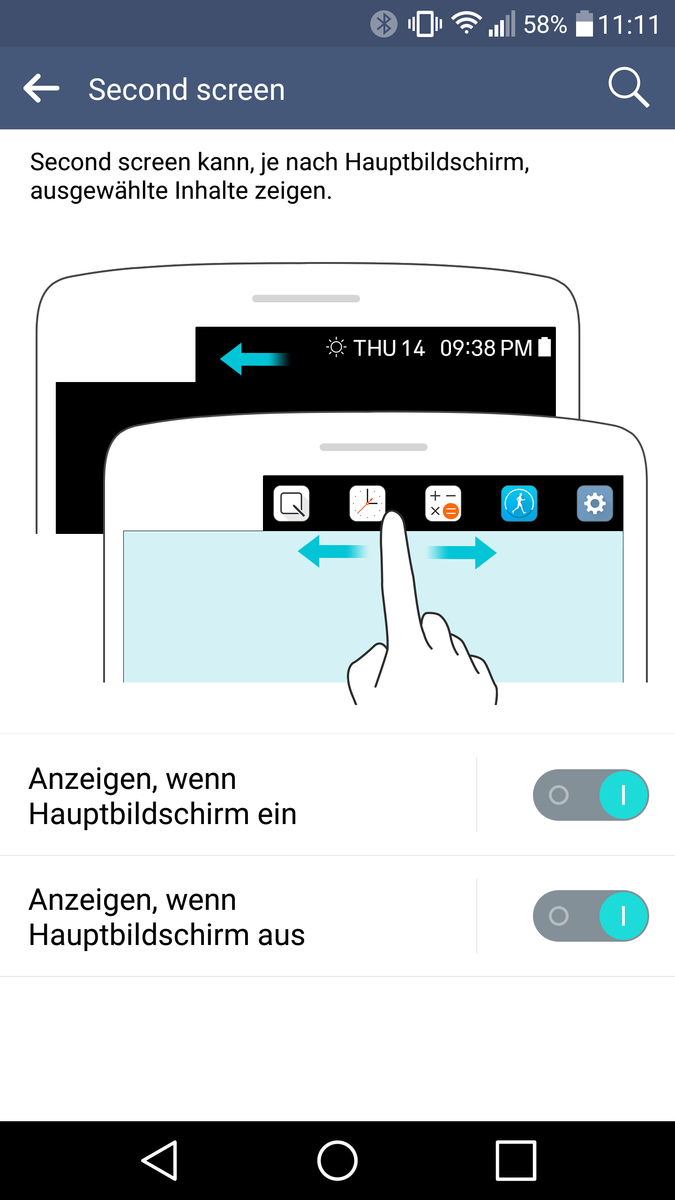 58% 11:11

Second screen

Second screen kann, je nach Hauptbildschirm, ausgewählte Inhalte zeigen.

THU 14 09:38 PM

Anzeigen, wenn Hauptbildschirm ein

Anzeigen, wenn Hauptbildschirm aus