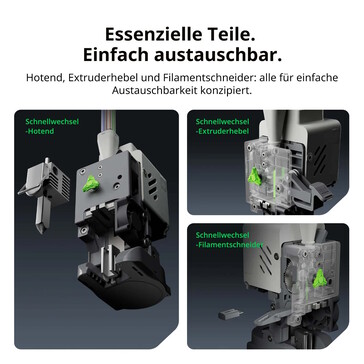 Essenzielle Teile.
Einfach austauschbar.

Hotend, Extruderhebel und Filamentschneider: alle für einfache Austauschbarkeit konzipiert.

Schnellwechsel -Hotend

Schnellwechsel -Extruderhebel

Schnellwechsel -Filamentschneider